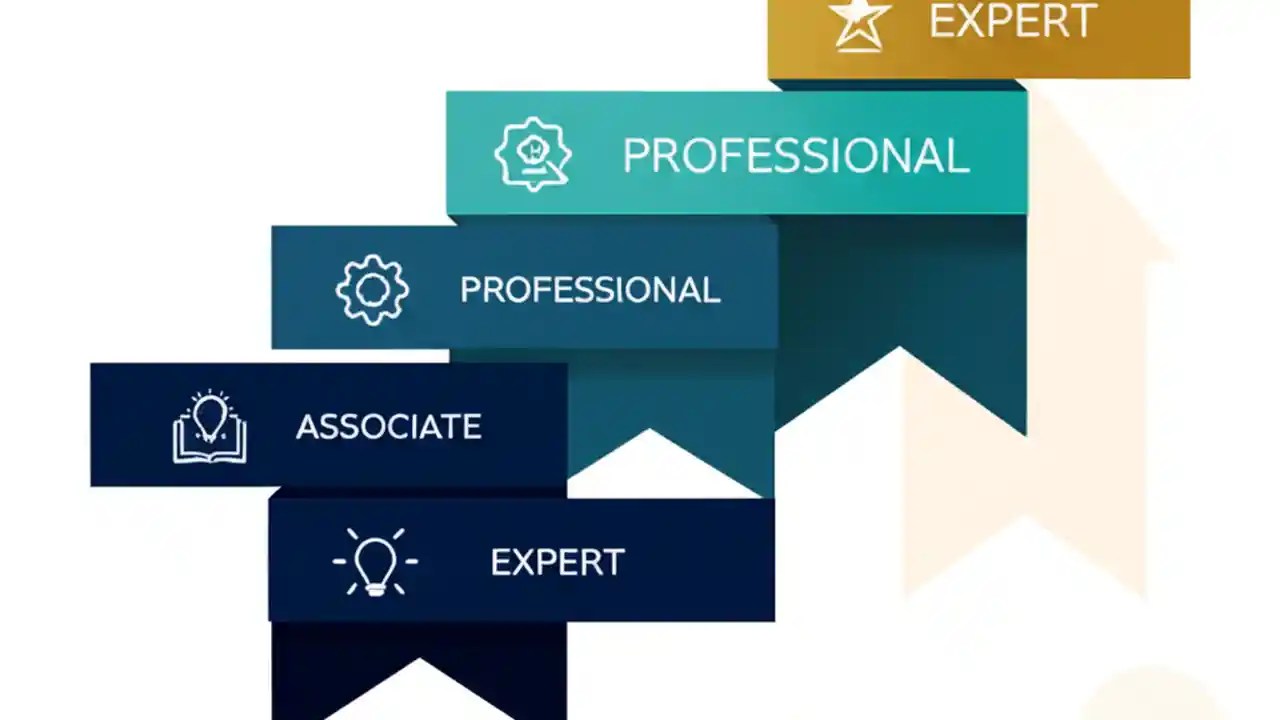 EXPERT

PROFESSIONAL

PROFESSIONAL

ASSOCIATE

EXPERT