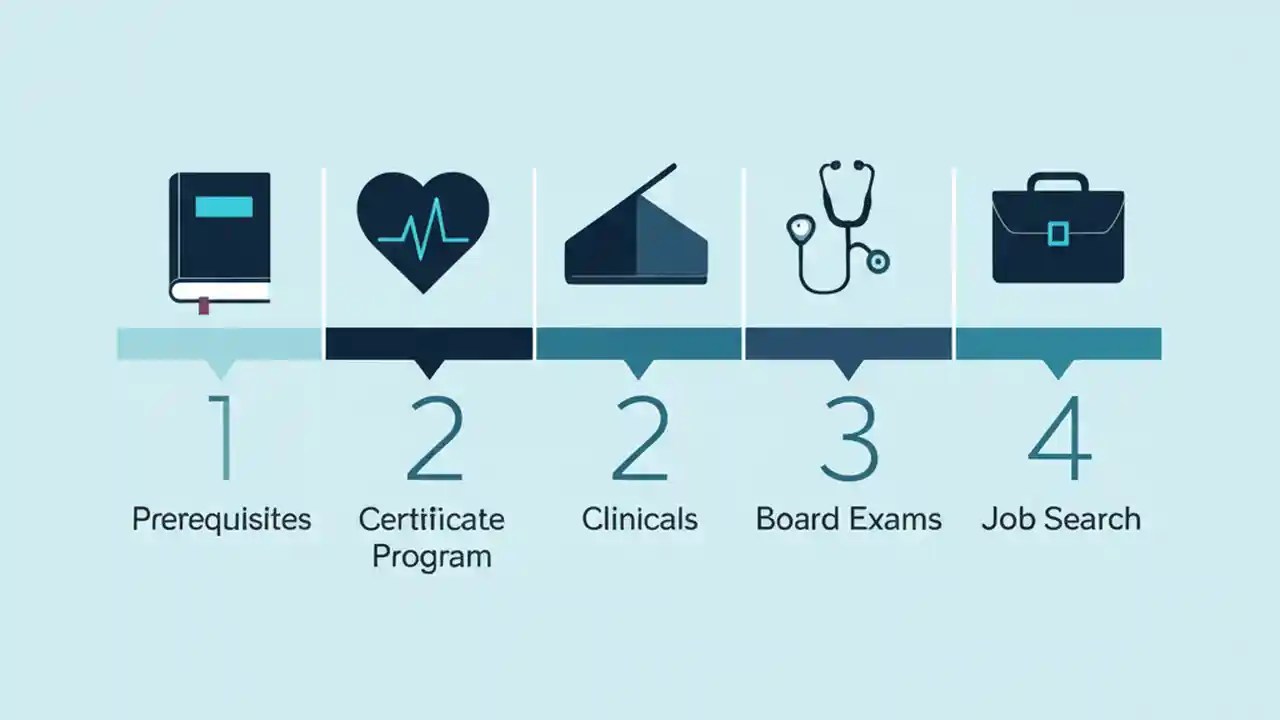 1
Prerequisites

2
Certificate Program

2
Clinicals

3
Board Exams

4
Job Search