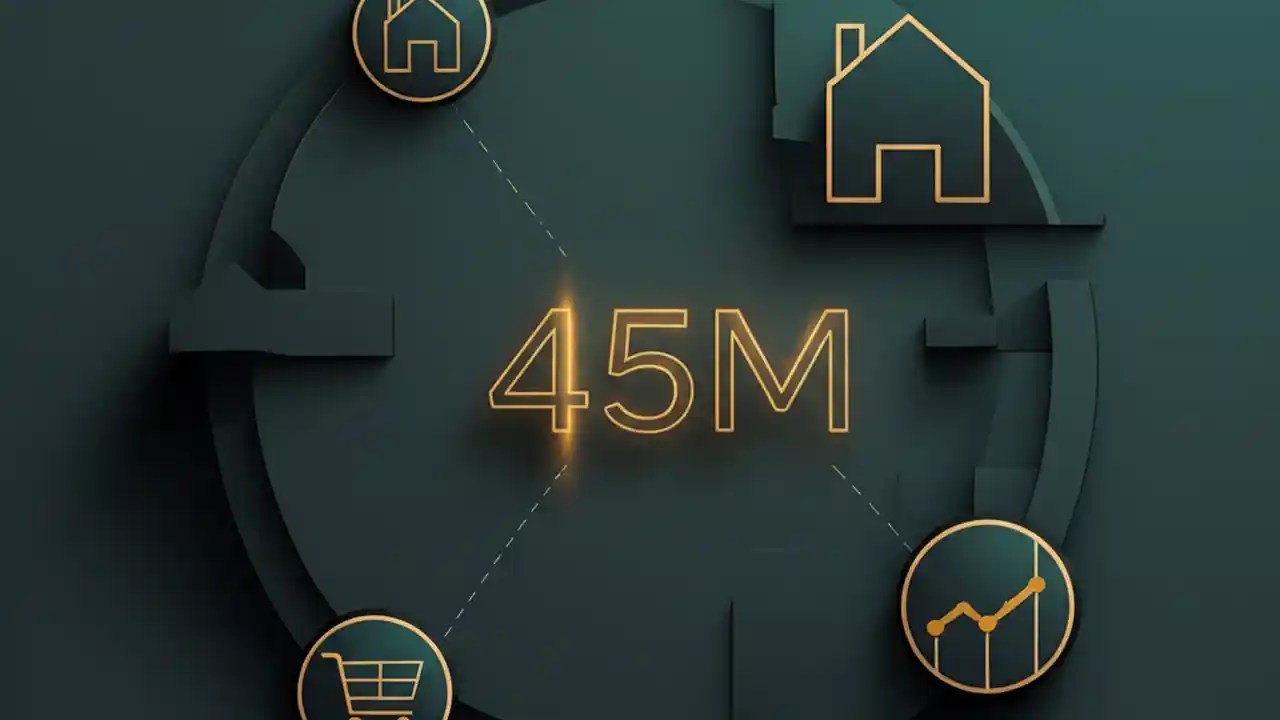 45M