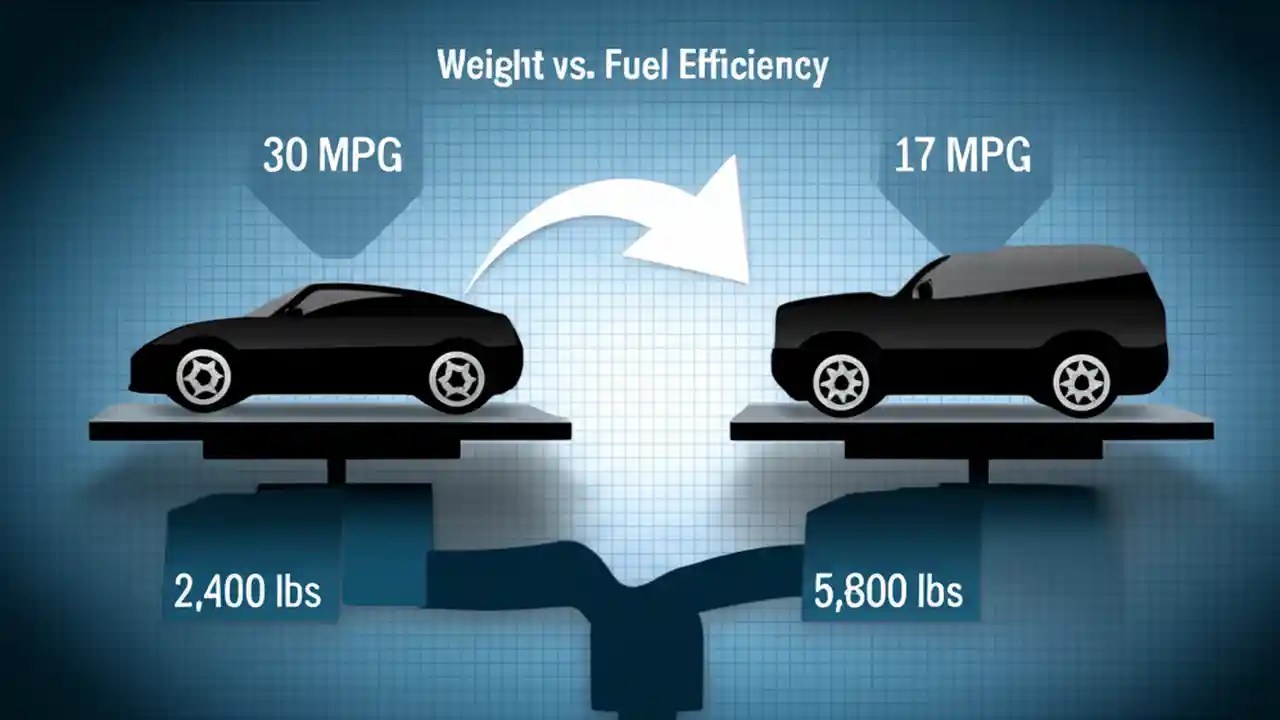 Weight vs. Fuel Efficiency

30 MPG

17 MPG

2,400 lbs

5,800 lbs