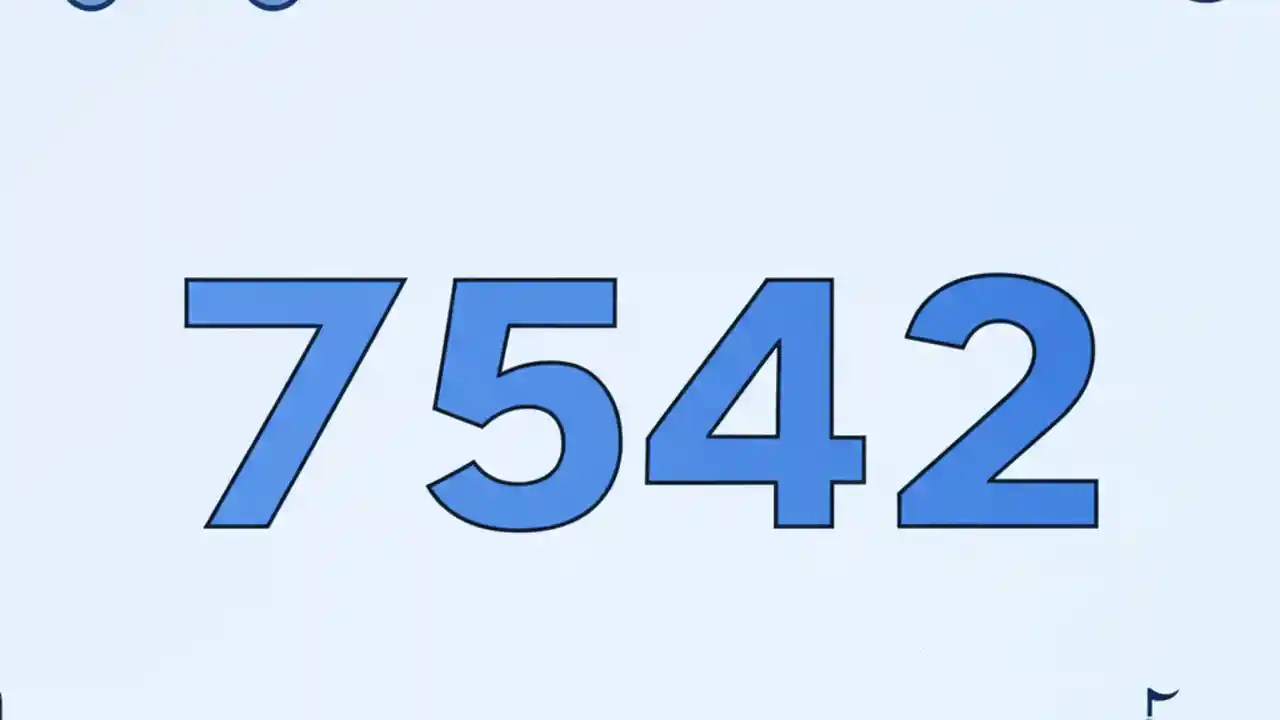 7542