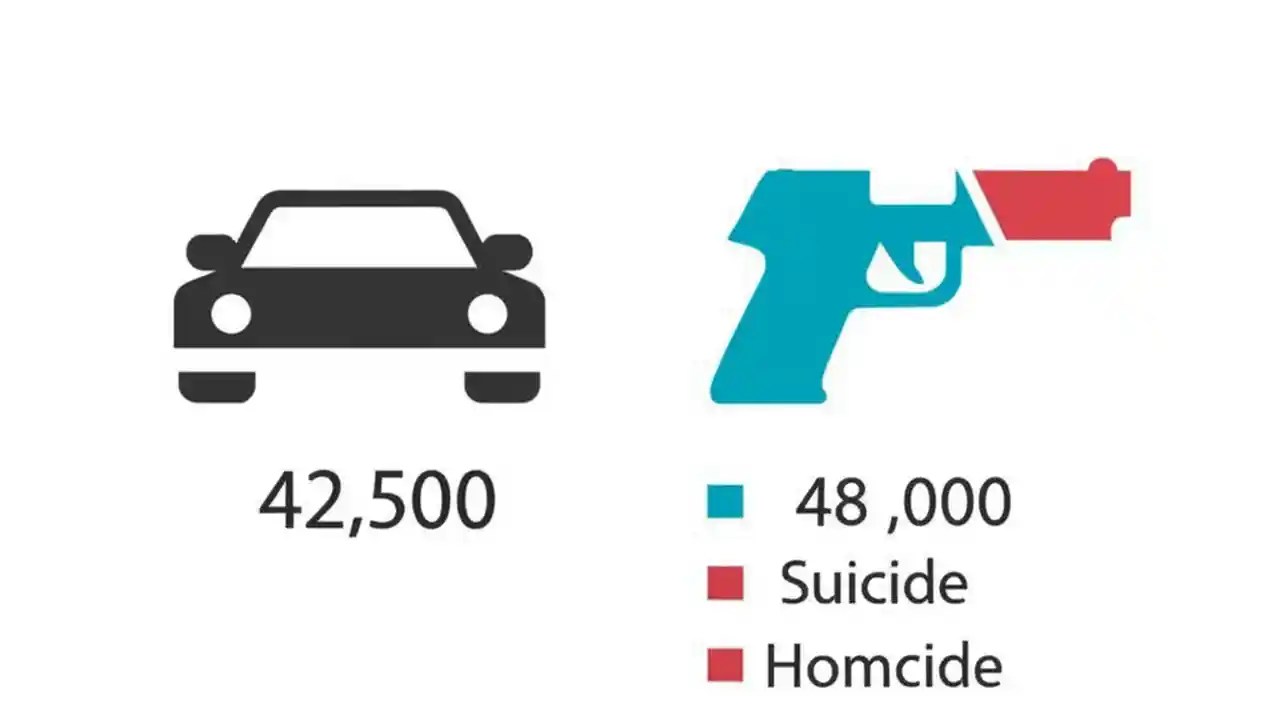 42,500

48 ,000
Suicide
Homcide