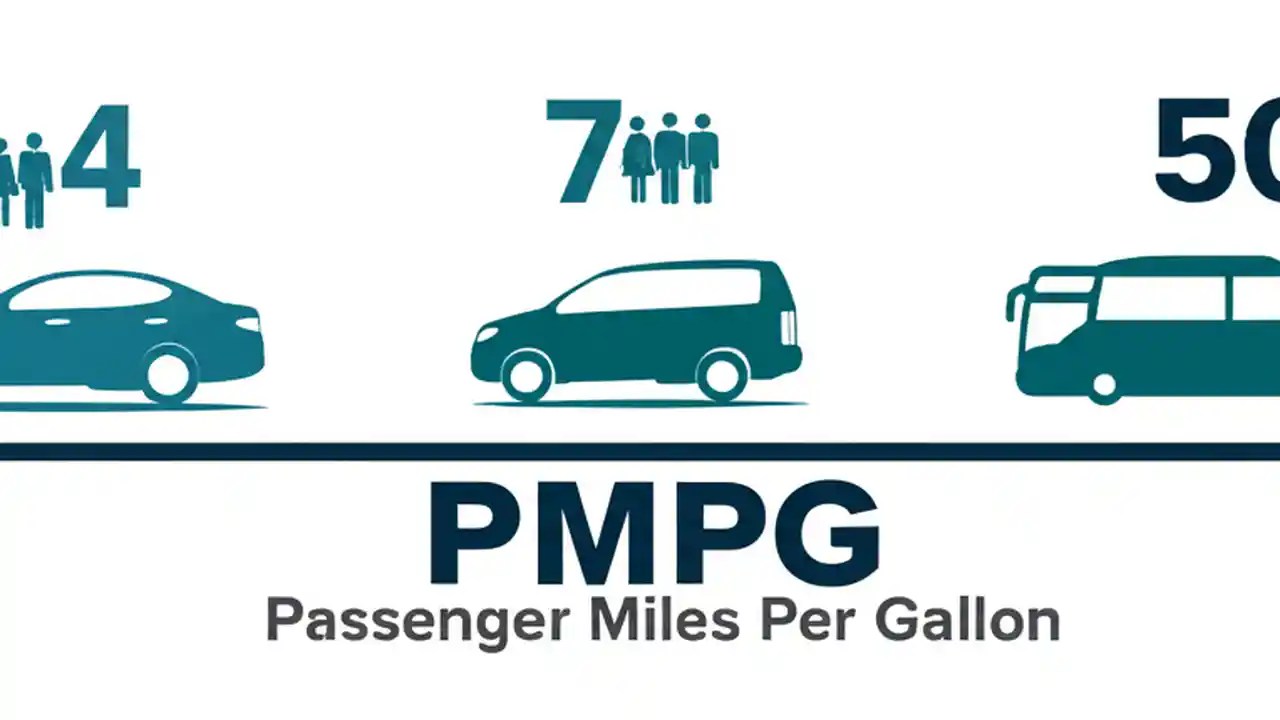 4

7

50

PMPG
Passenger Miles Per Gallon