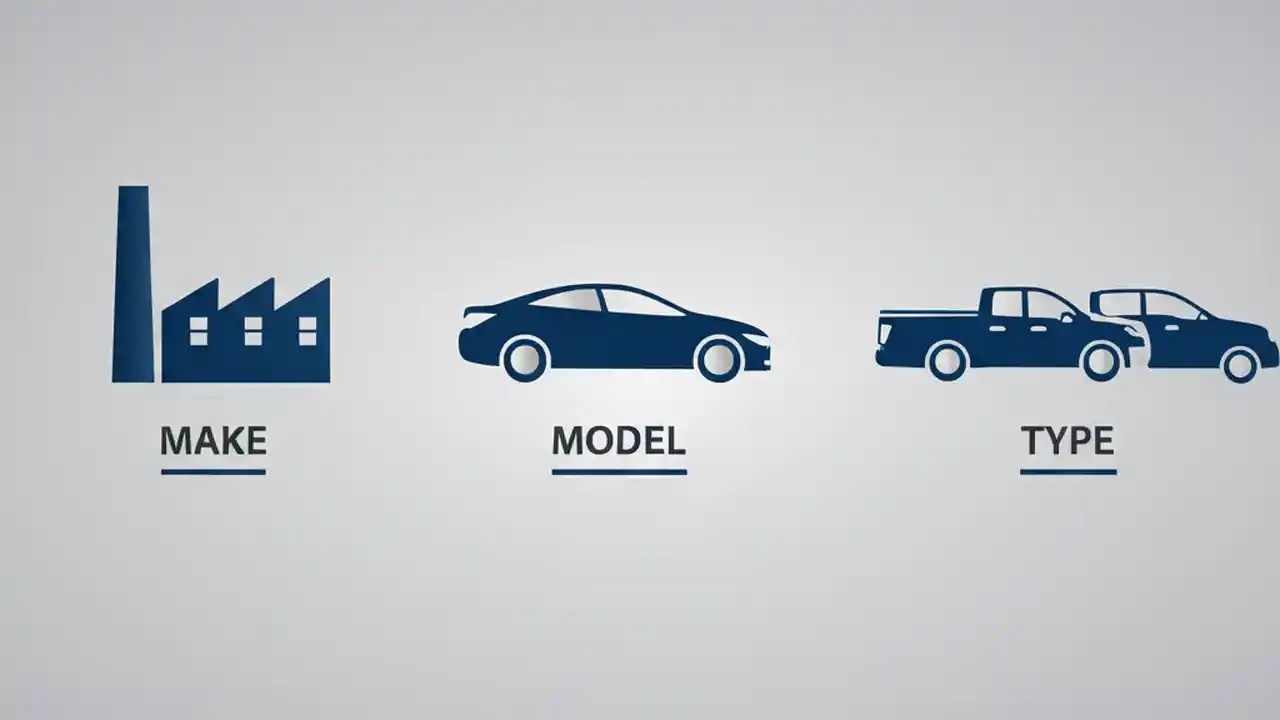 MAKE

MODEL

TYPE