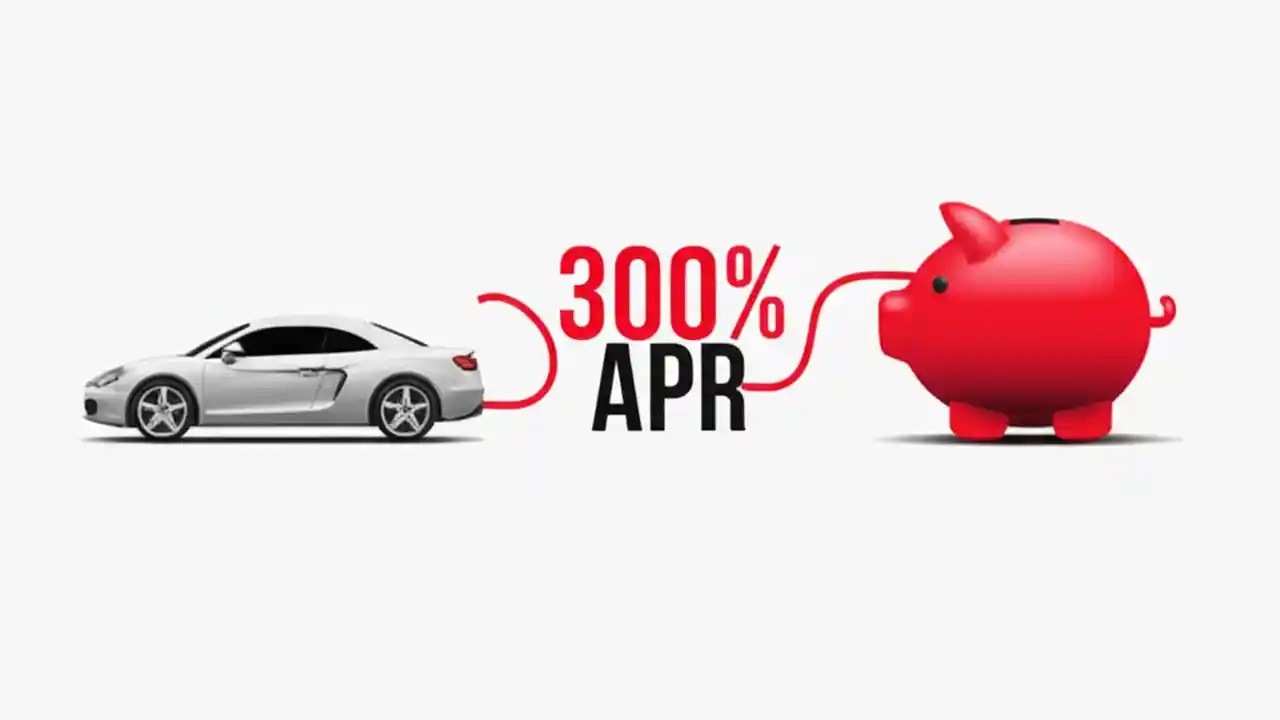 300%
APR