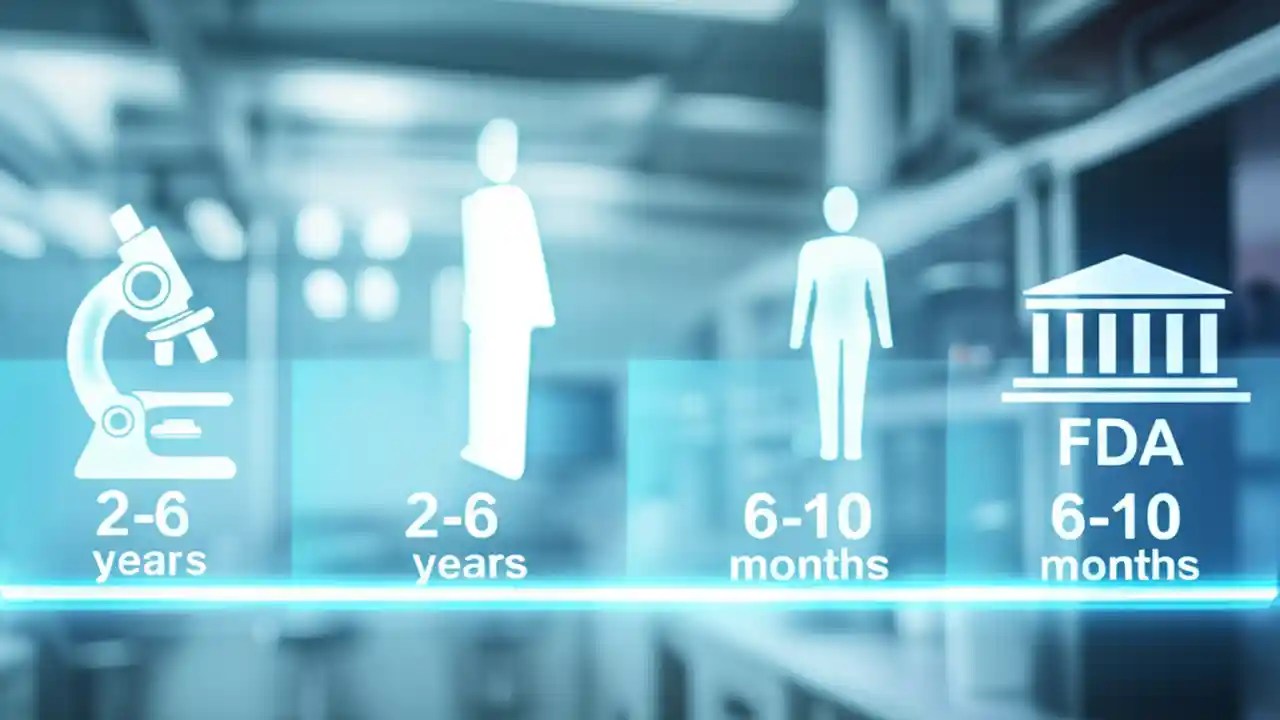 2-6 years

2-6 years

6-10 months

FDA
6-10 months