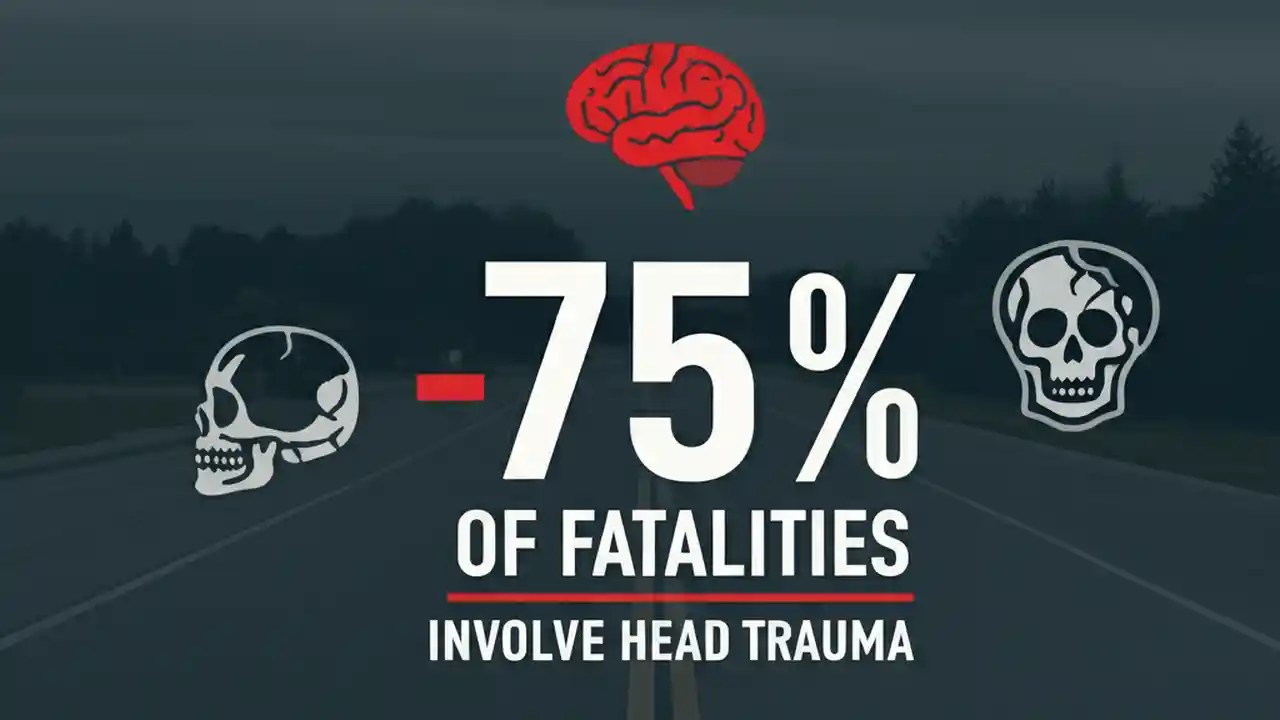 -75%

OF FATALITIES

INVOLVE HEAD TRAUMA