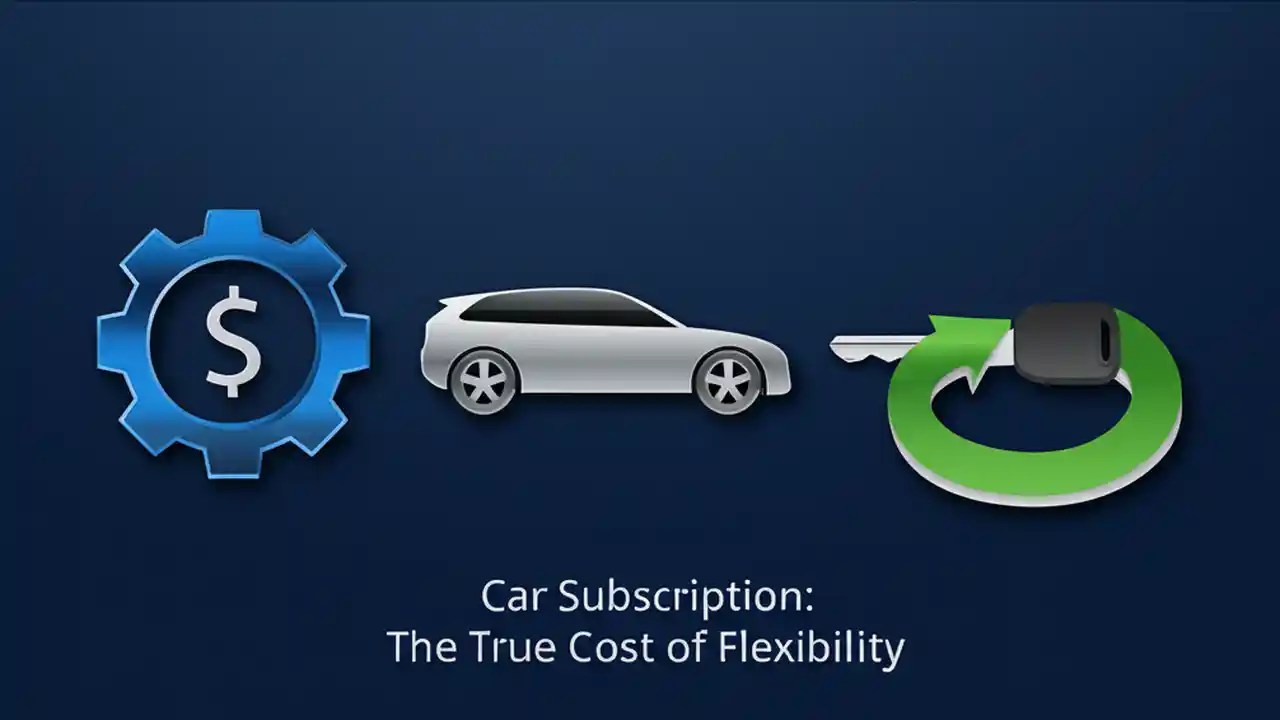 $

Car Subscription:
The True Cost of Flexibility