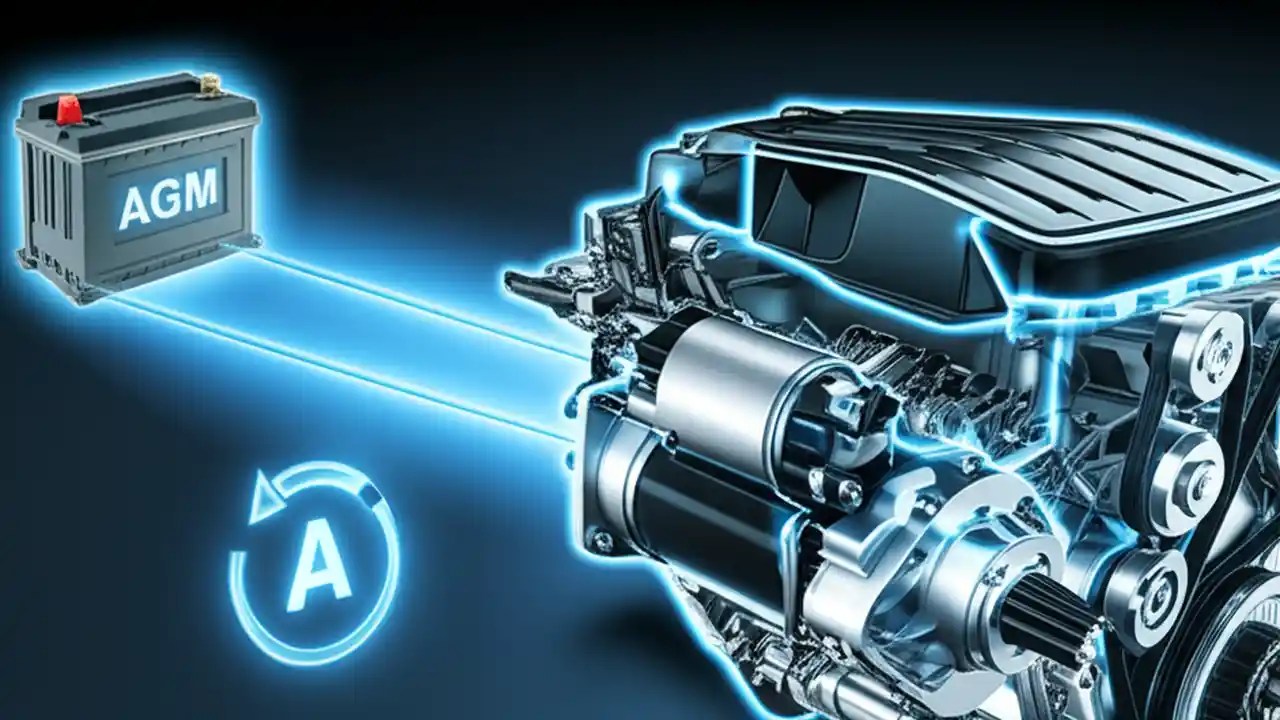 AGM

A