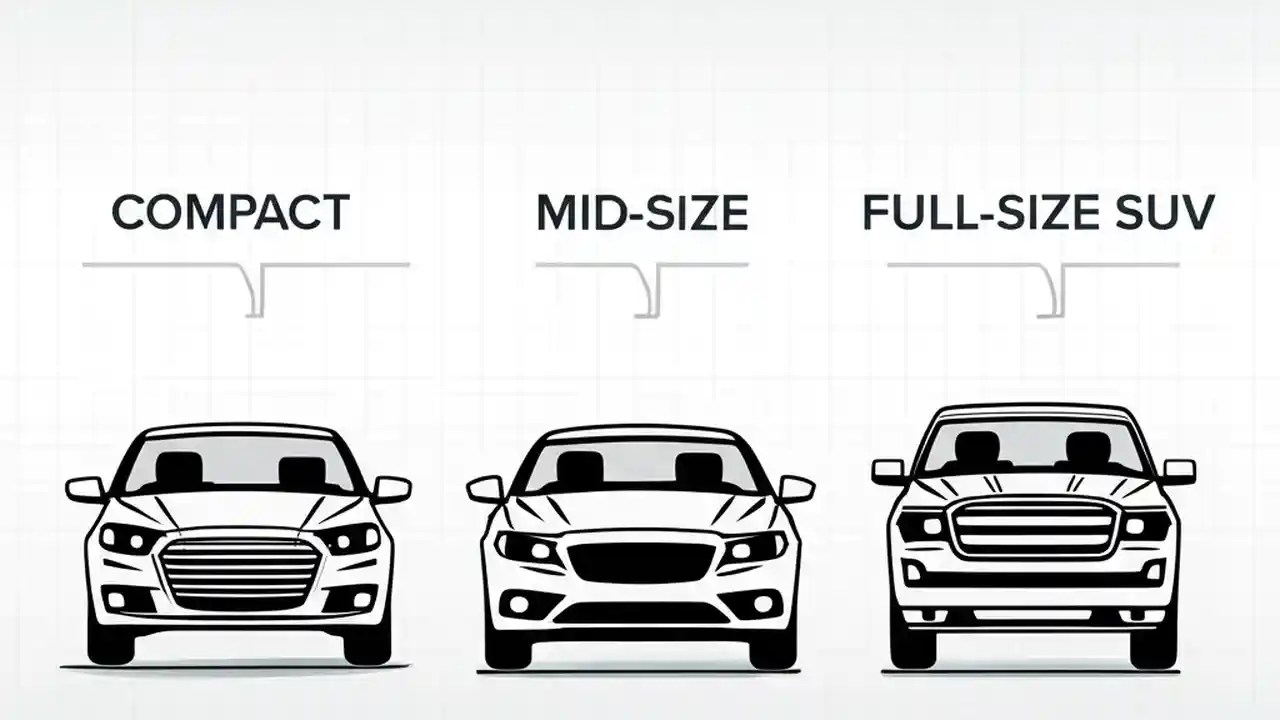 COMPACT

MID-SIZE

FULL-SIZE SUV