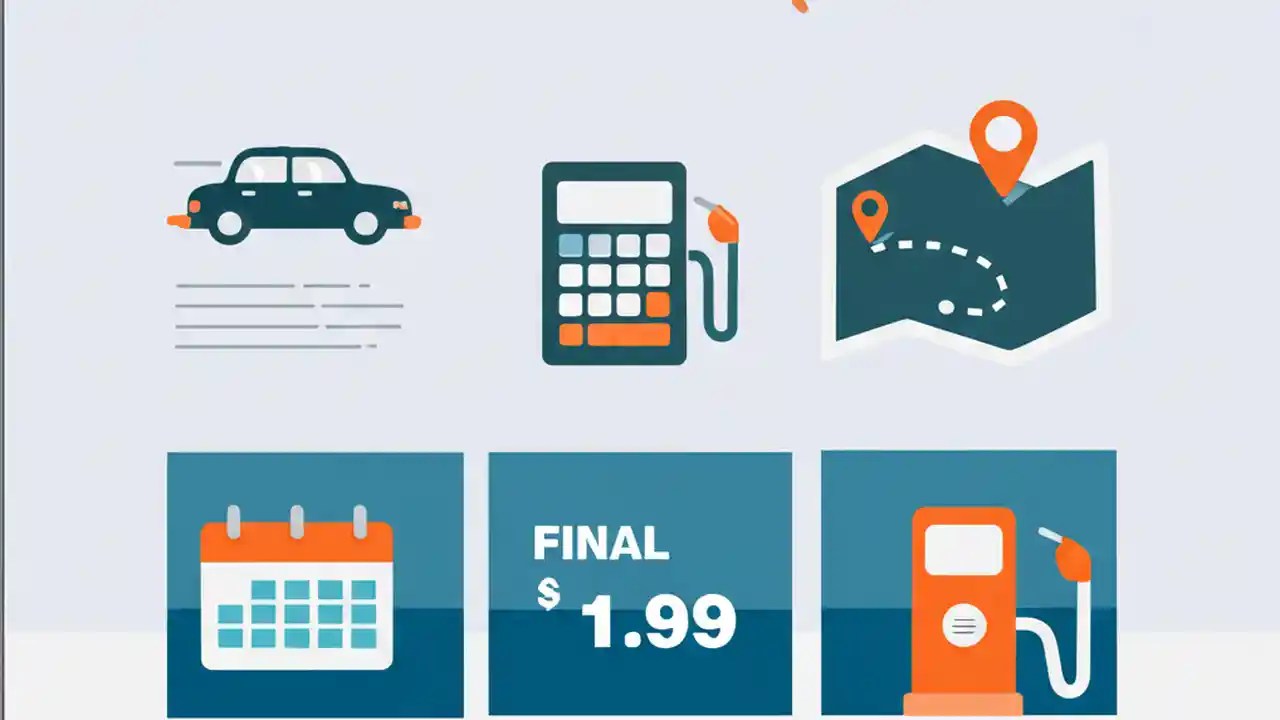 FINAL
$ 1.99