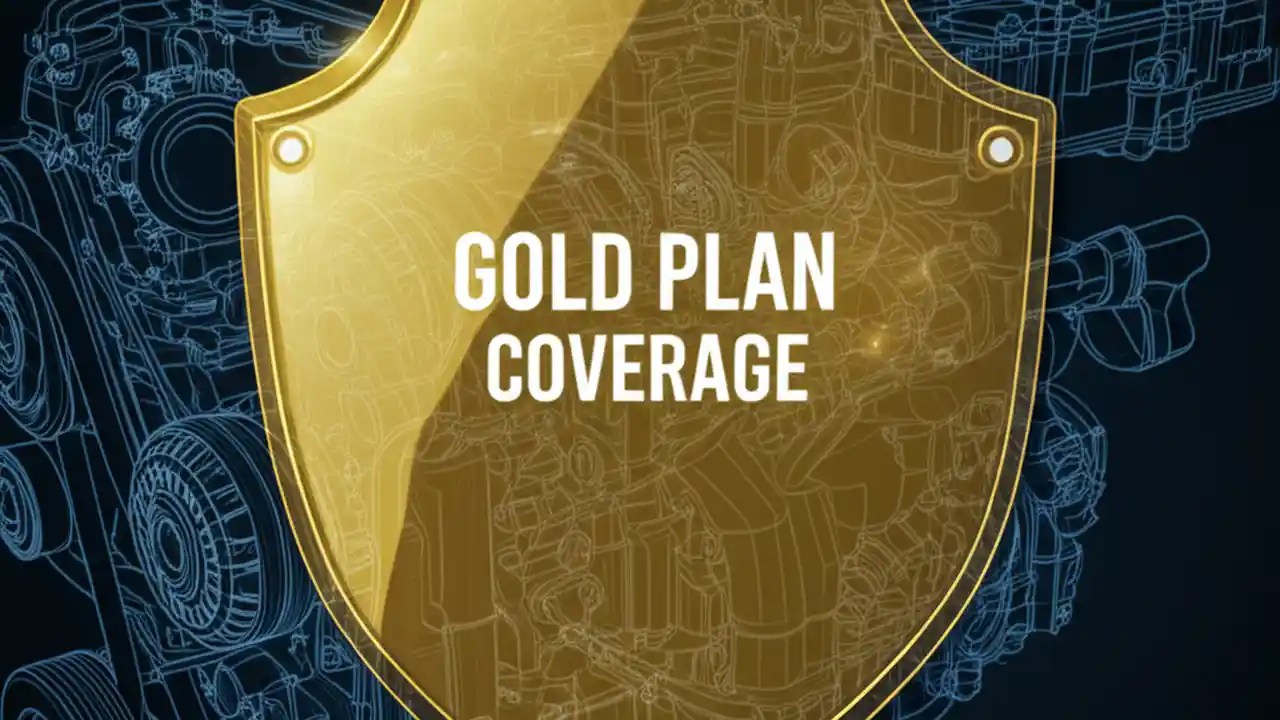 GOLD PLAN
COVERAGE