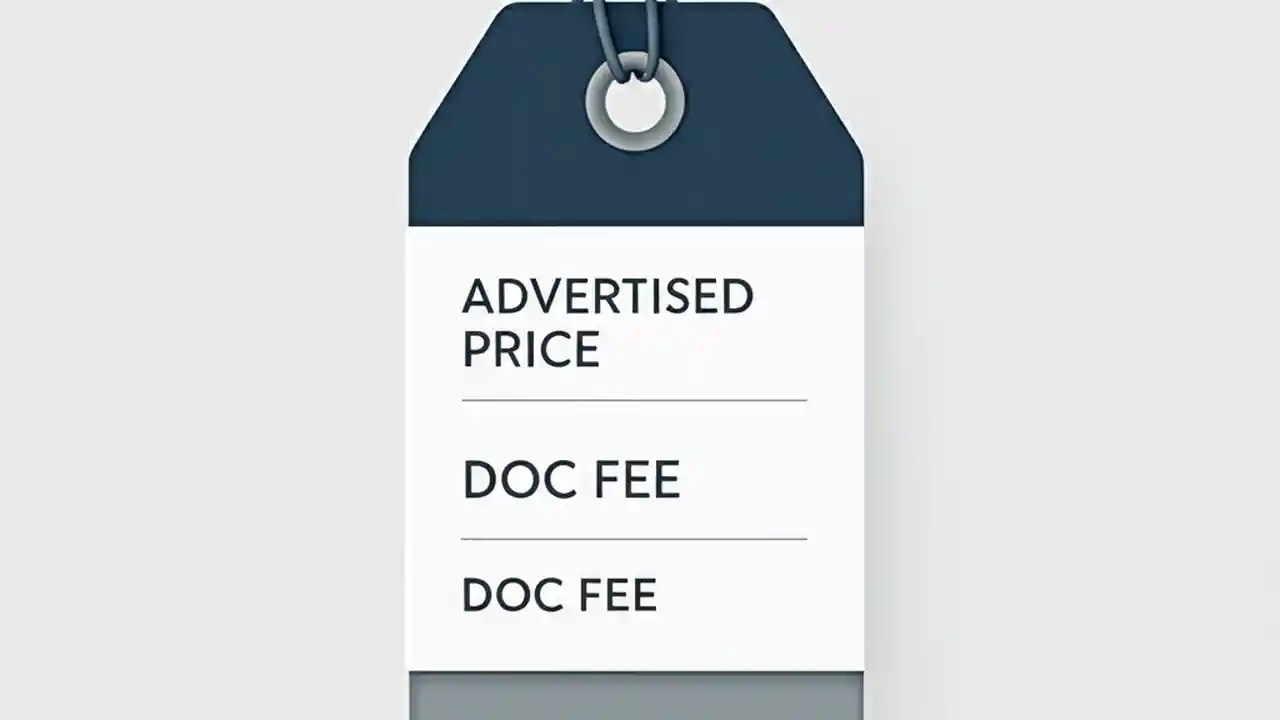 ADVERTISED PRICE

DOC FEE

DOC FEE