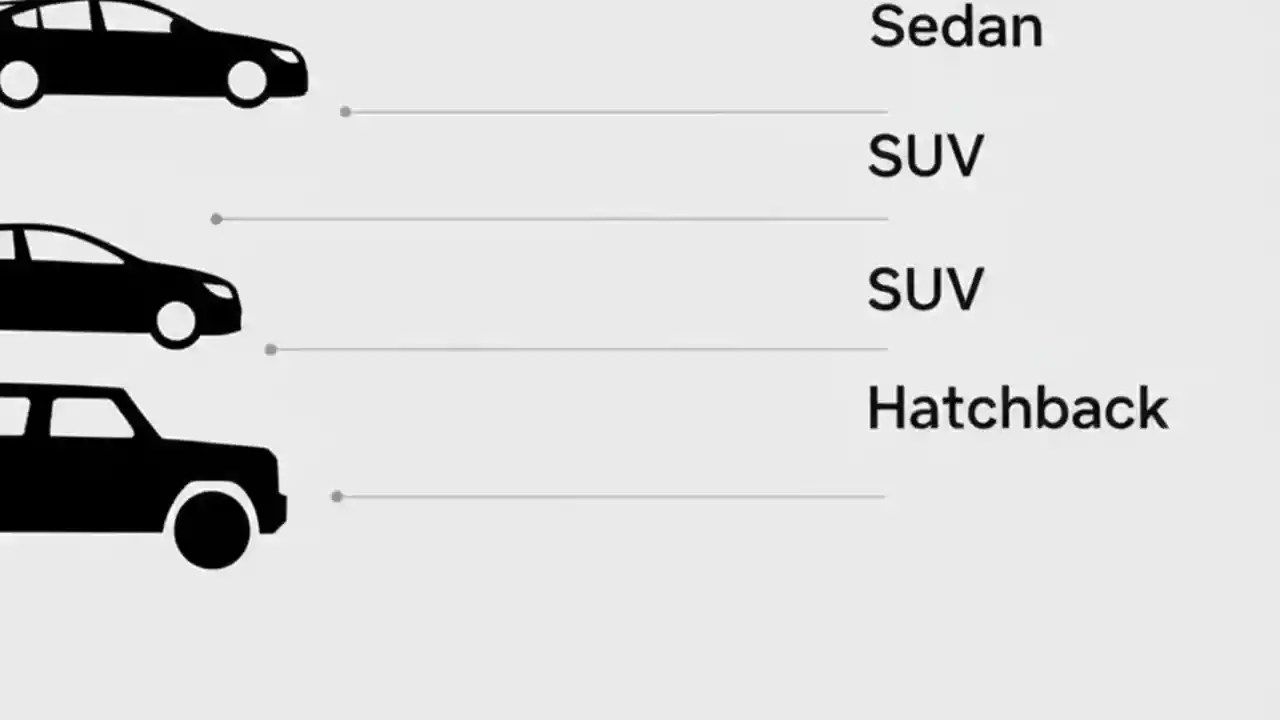 Sedan

SUV

SUV

Hatchback