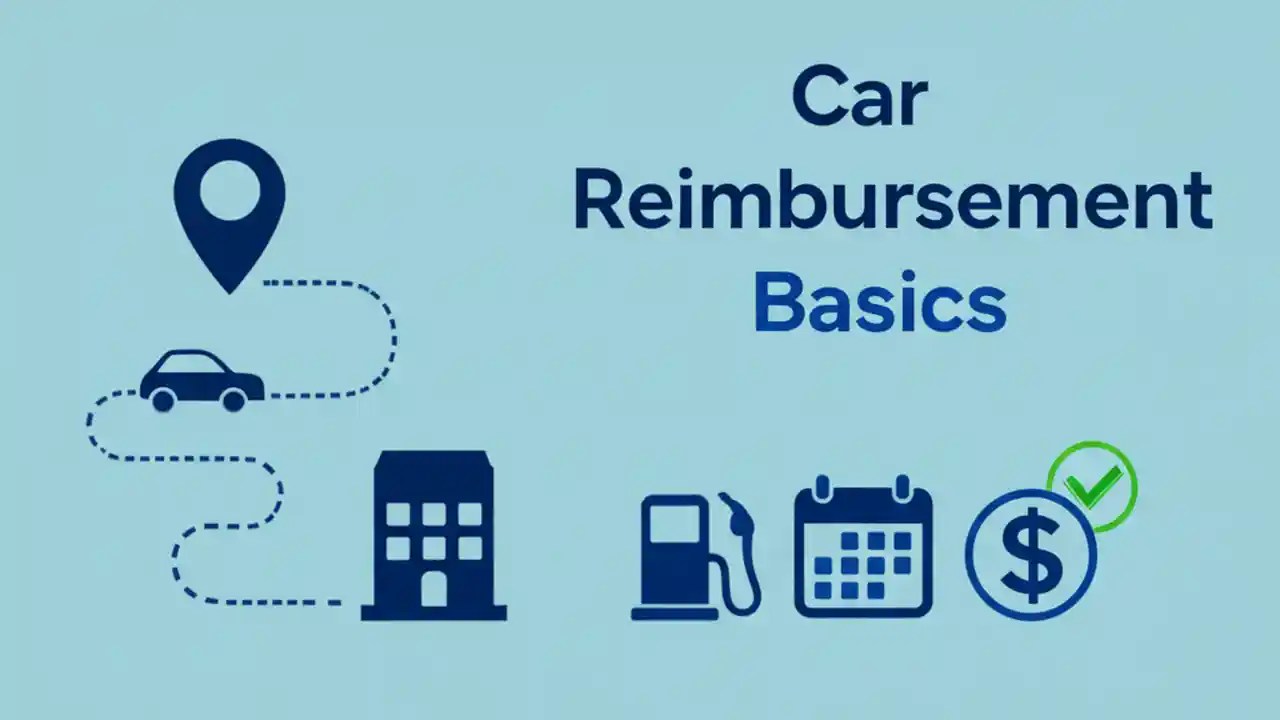 Car
Reimbursement
Basics

$