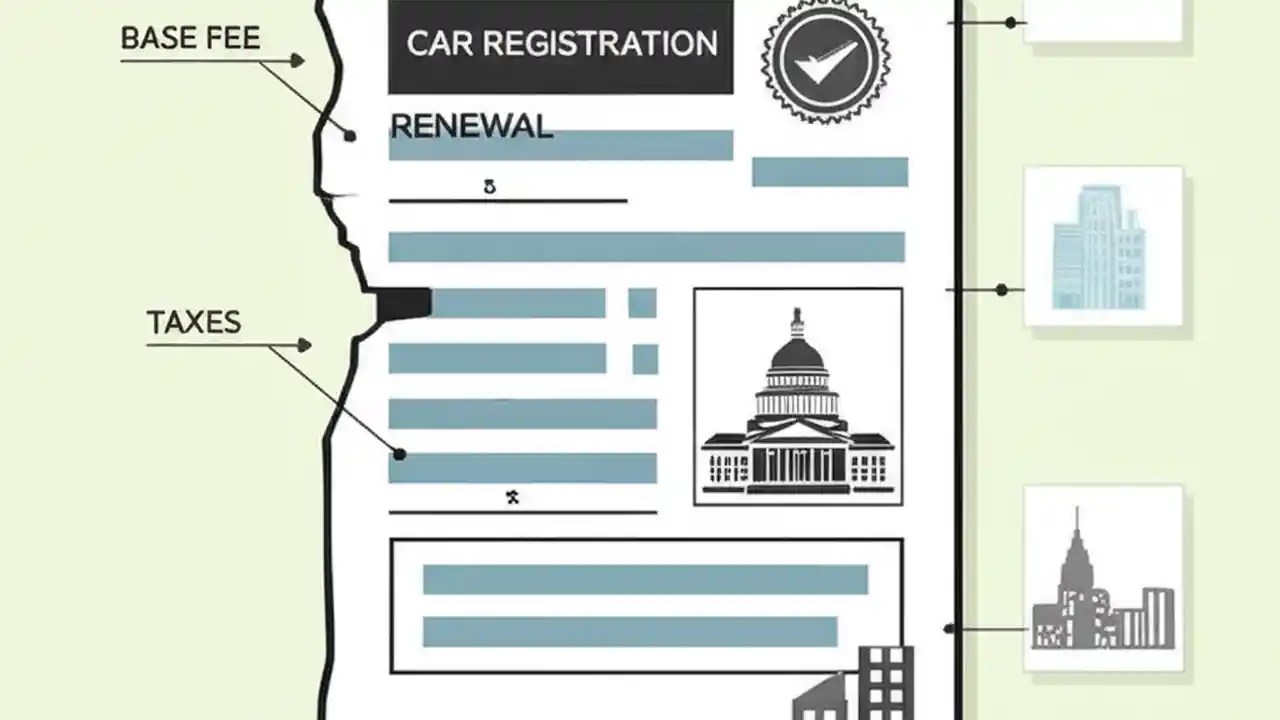 BASE FEE

CAR REGISTRATION

RENEWAL

TAXES