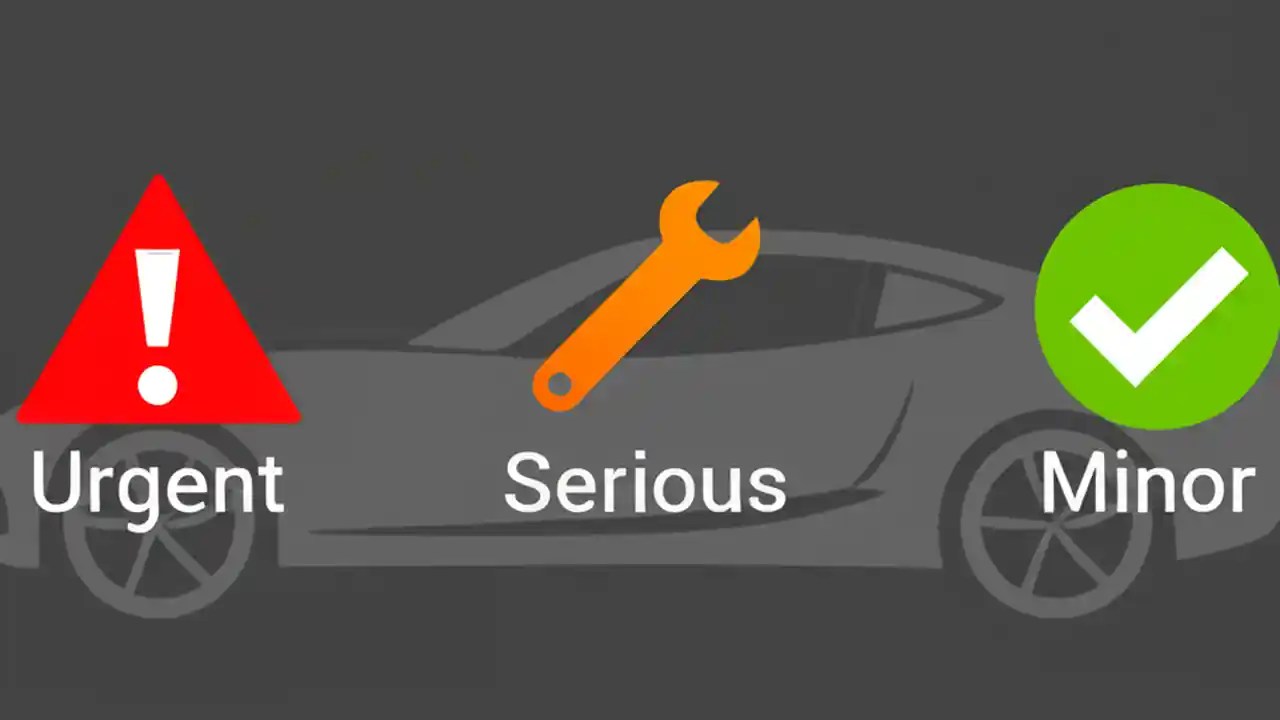 Urgent

Serious

Minor