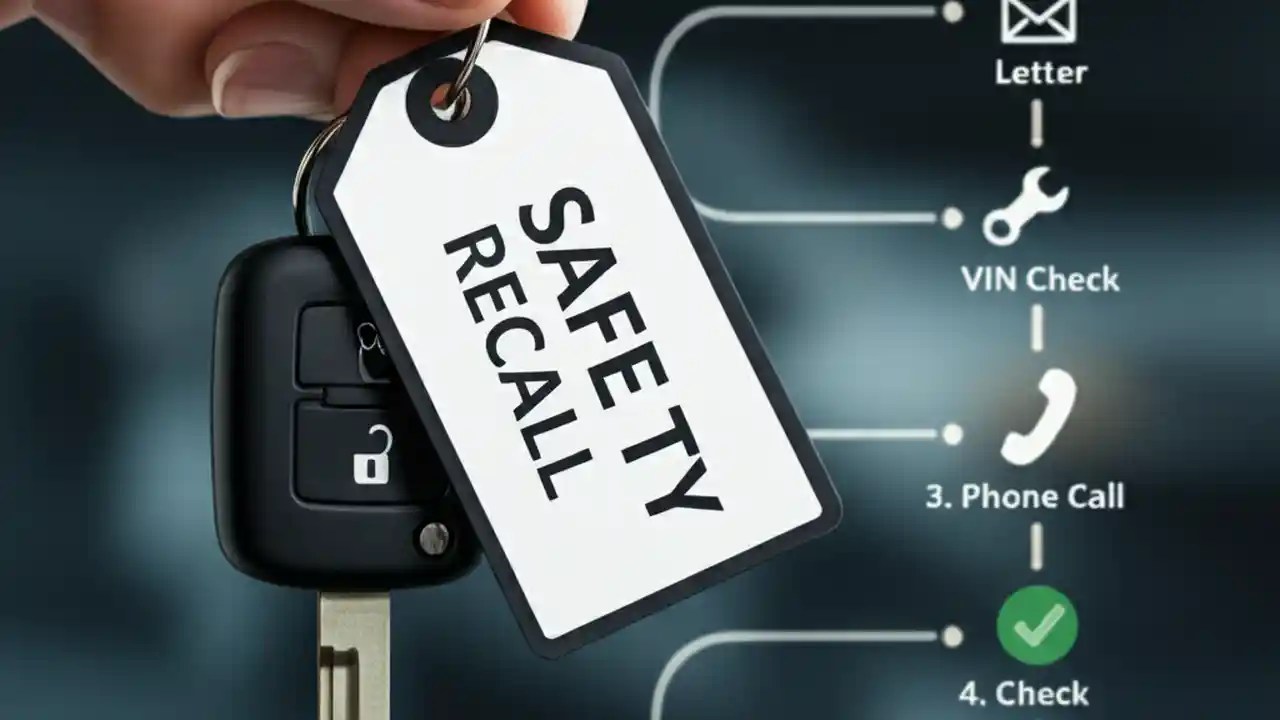 SAFETY
RECALL

Letter

VIN Check

3. Phone Call

4. Check