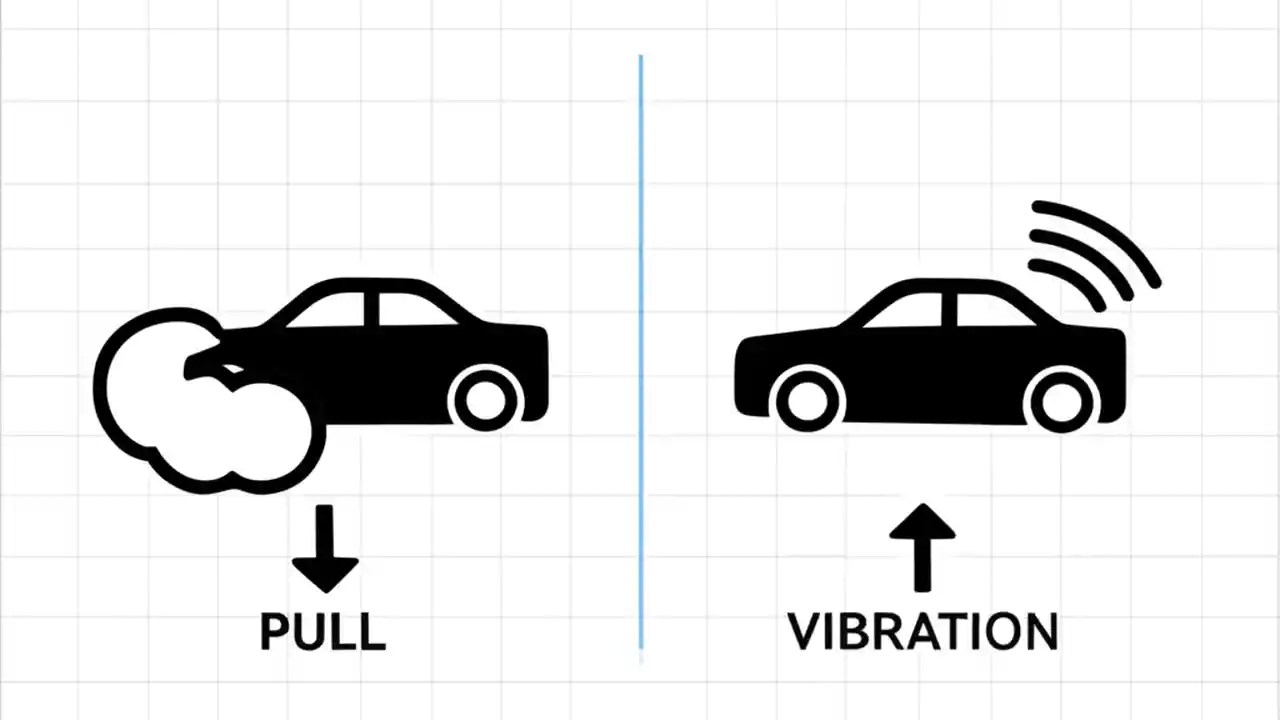 PULL

VIBRATION