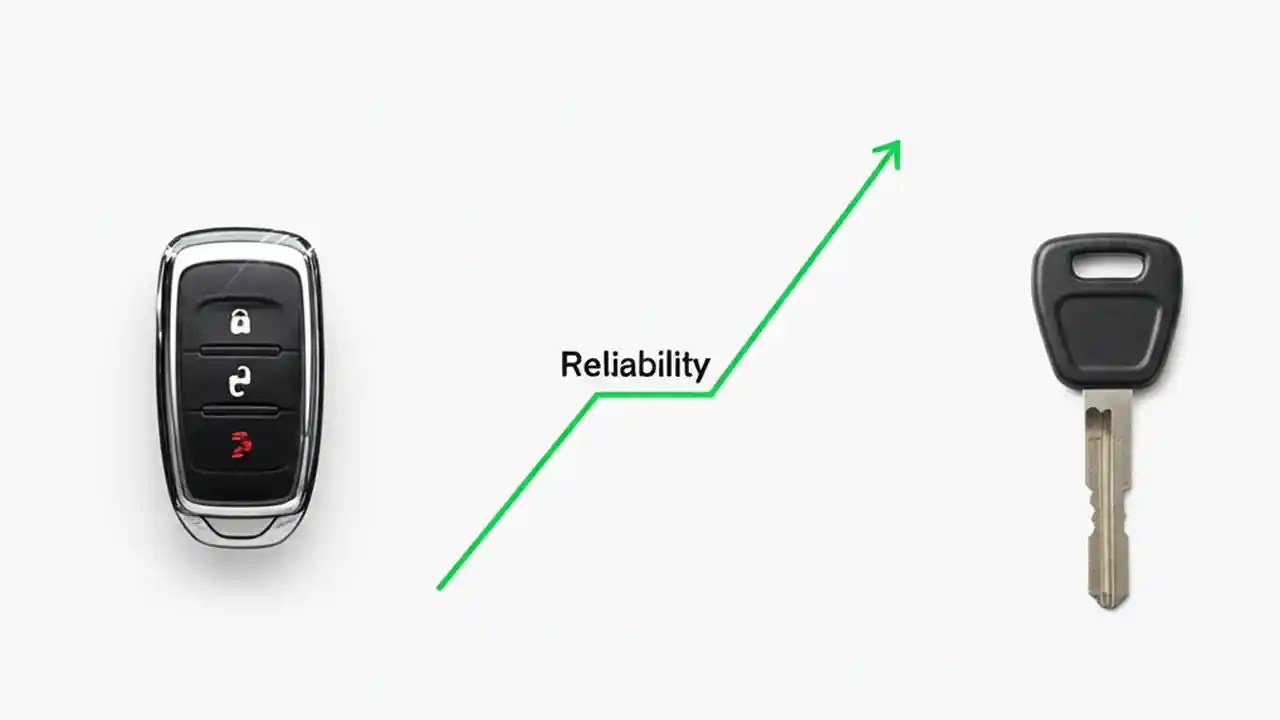 Reliability