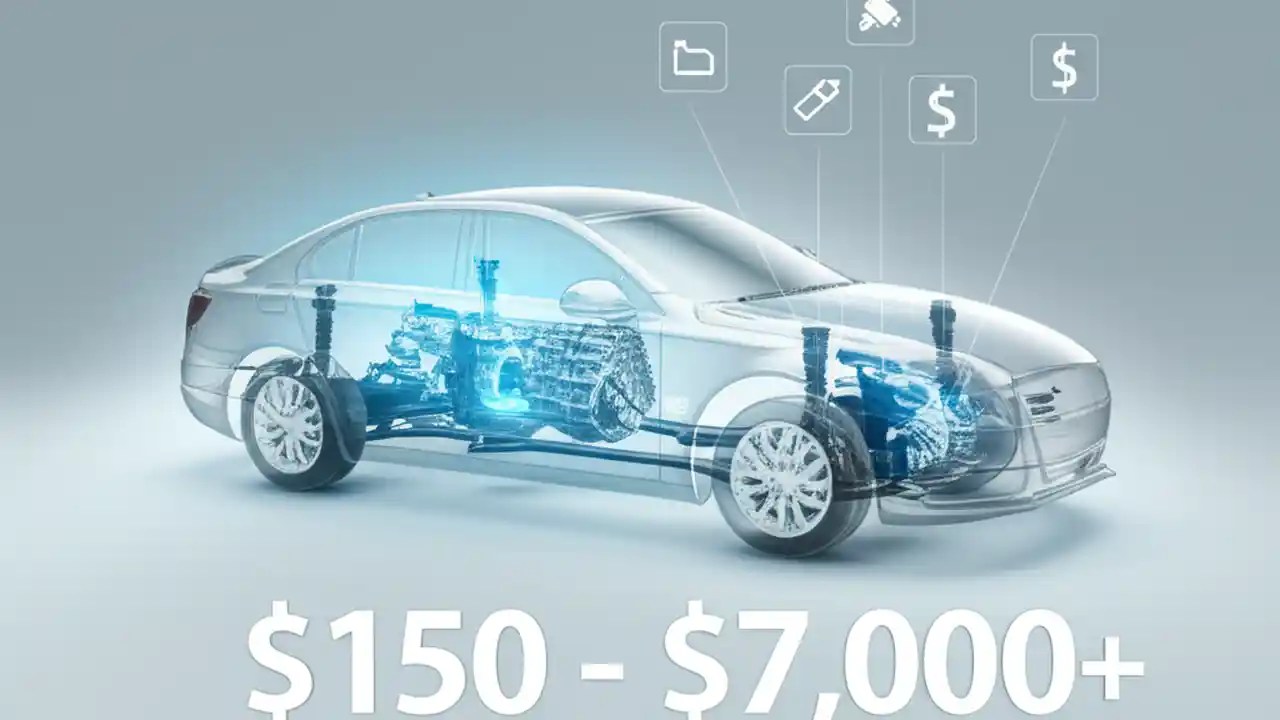 $
$
$150 - $7,000+