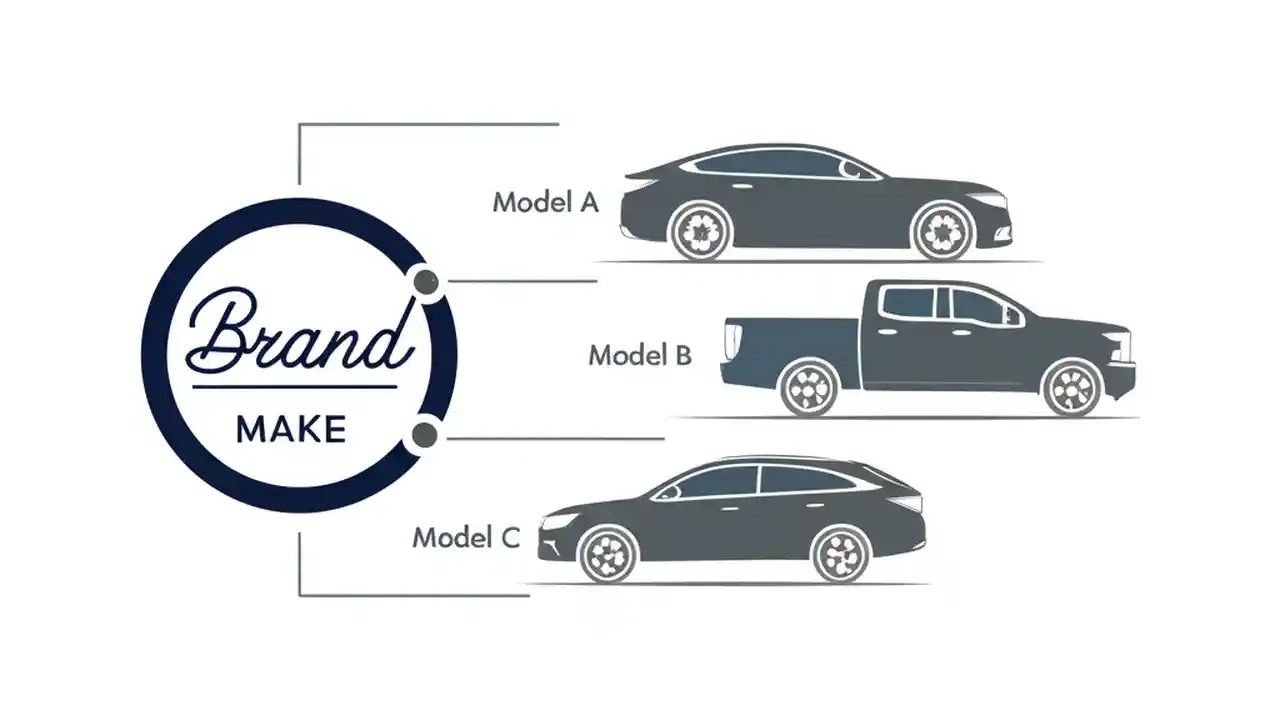 Brand
MAKE

Model A

Model B

Model C