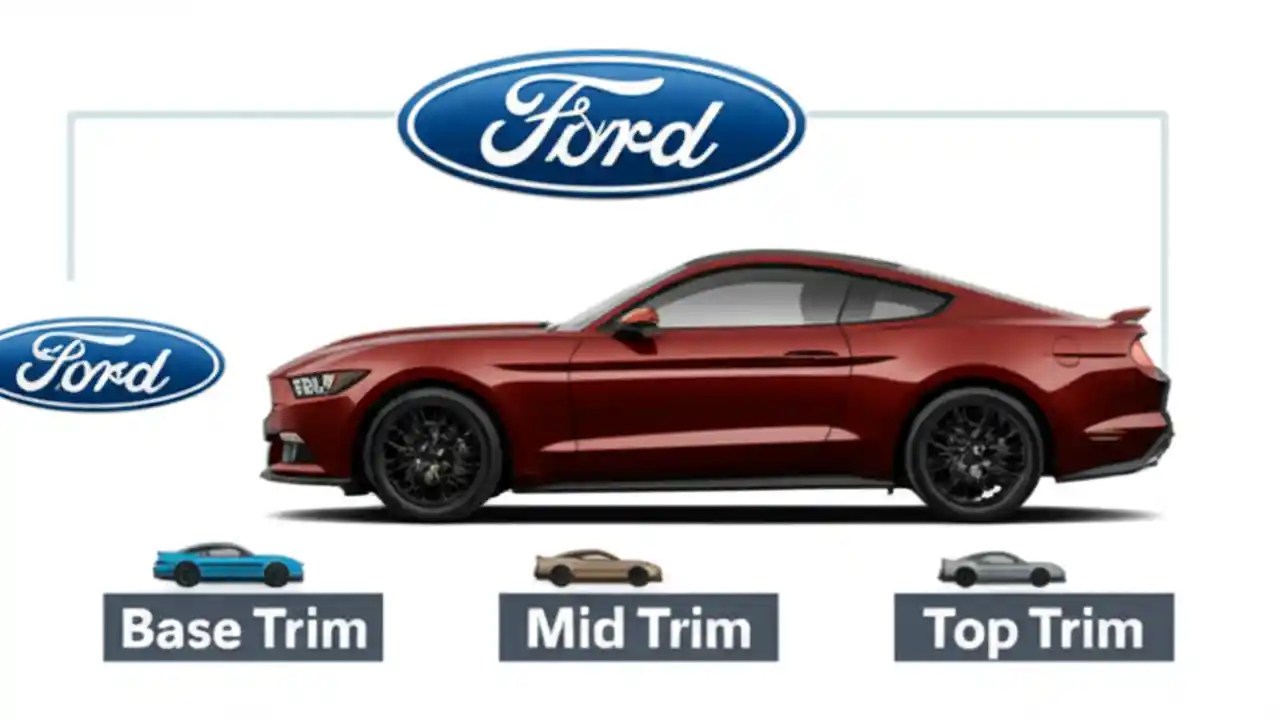 Ford

Ford

Base Trim

Mid Trim

Top Trim