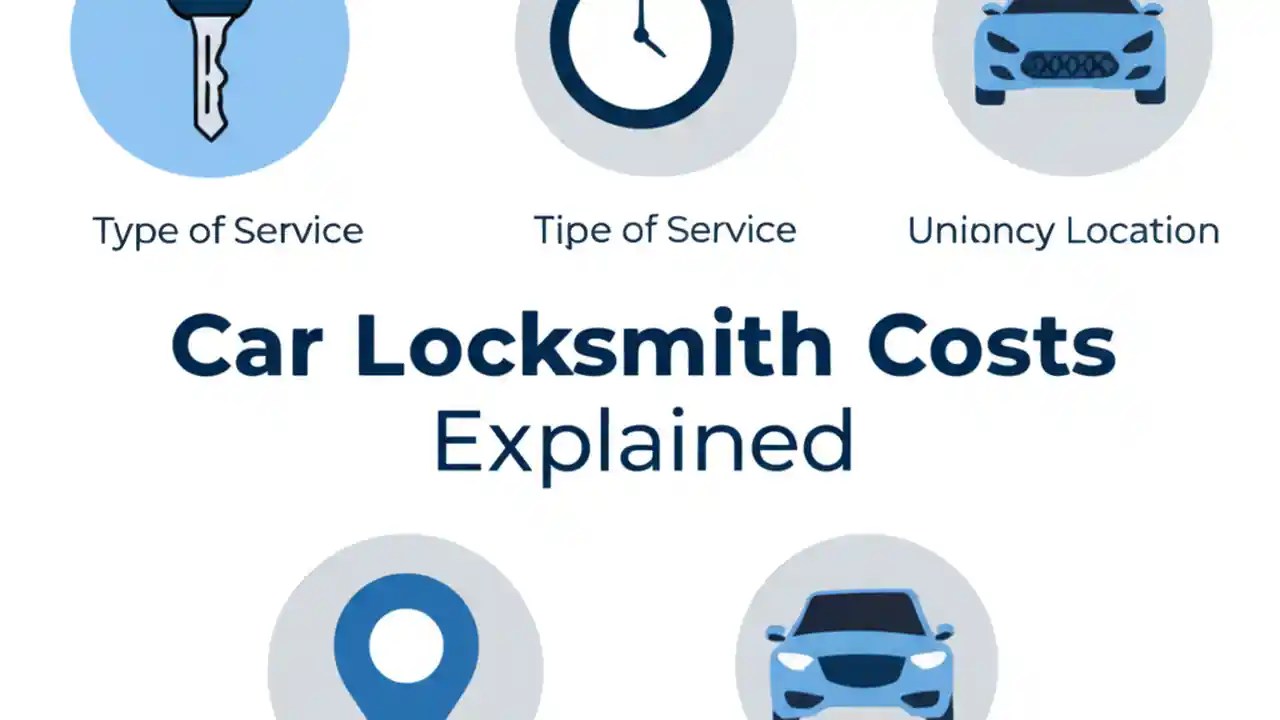 Type of Service

Tipe of Service

Unioncy Location

Car Locksmith Costs Explained