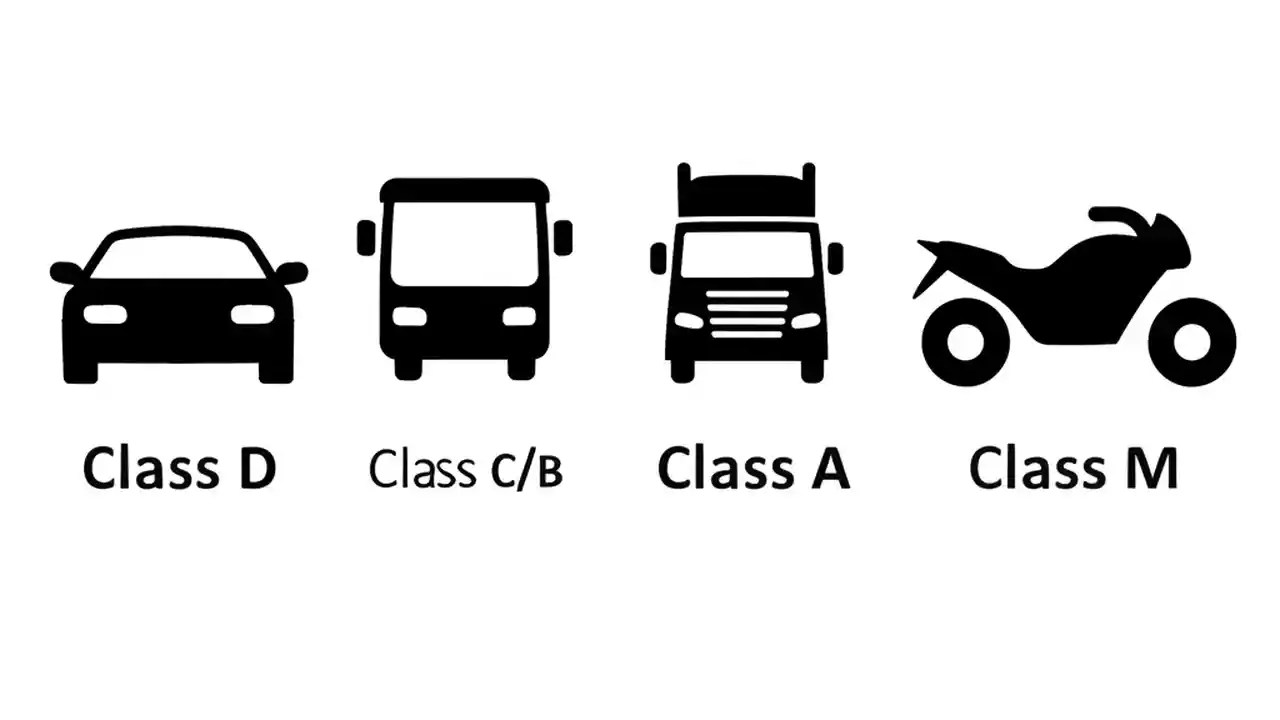 Class D

Class C/B

Class A

Class M