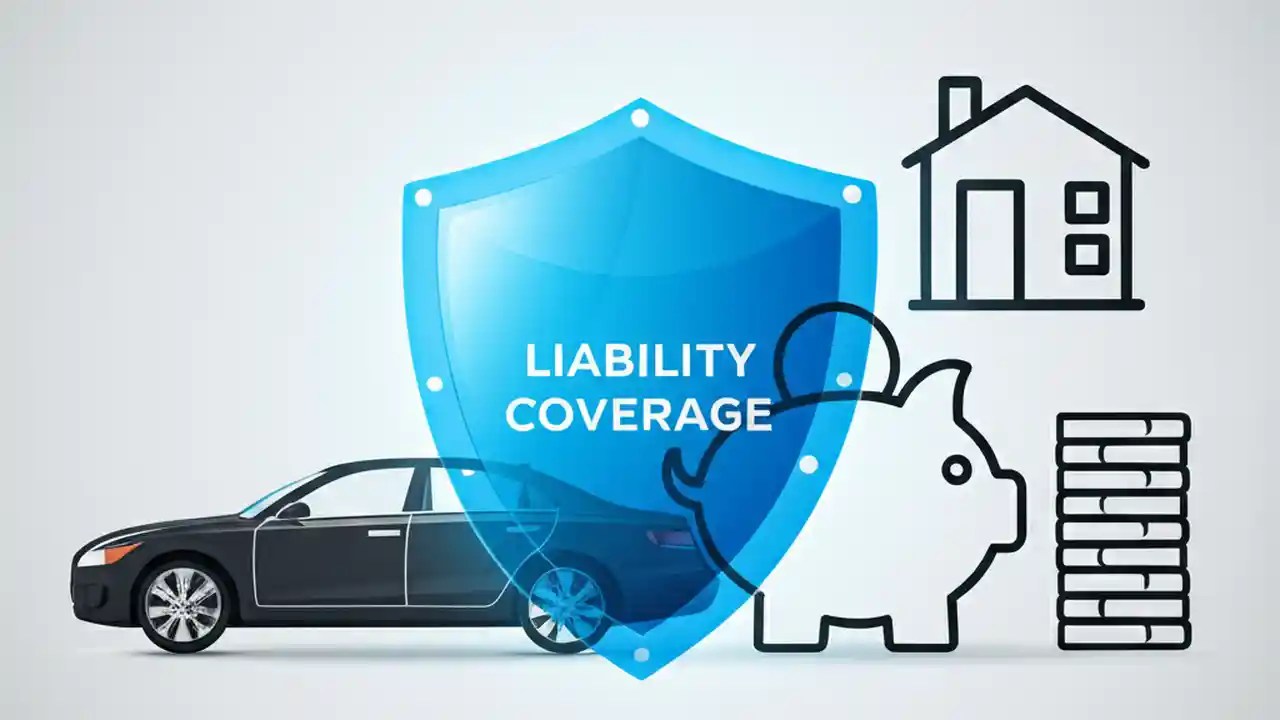 LIABILITY
COVERAGE