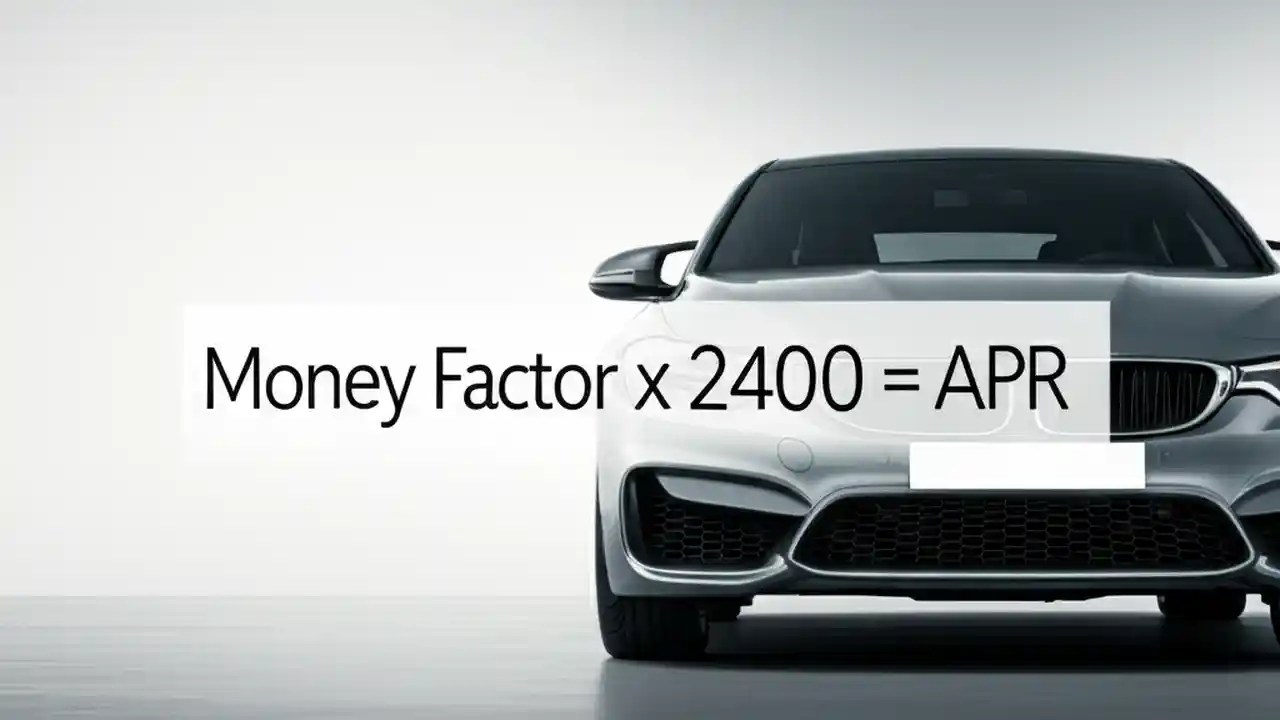 Money Factor x 2400 = APR