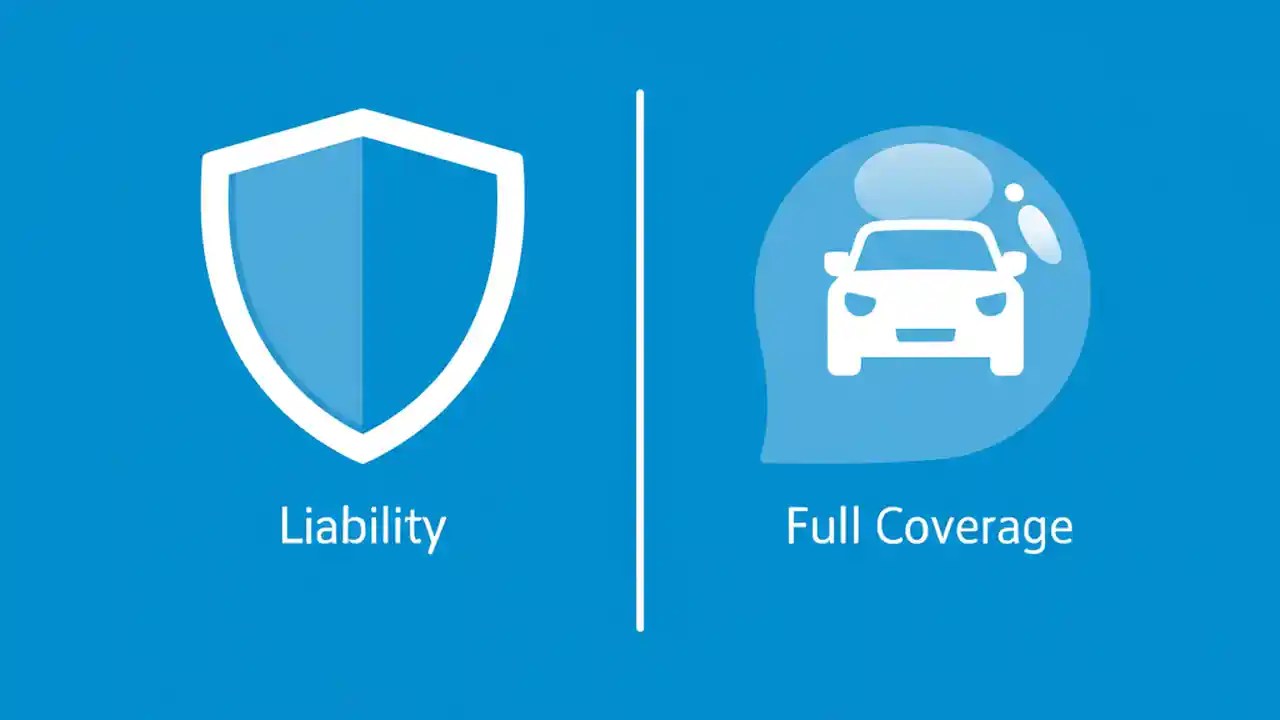 Liability

Full Coverage