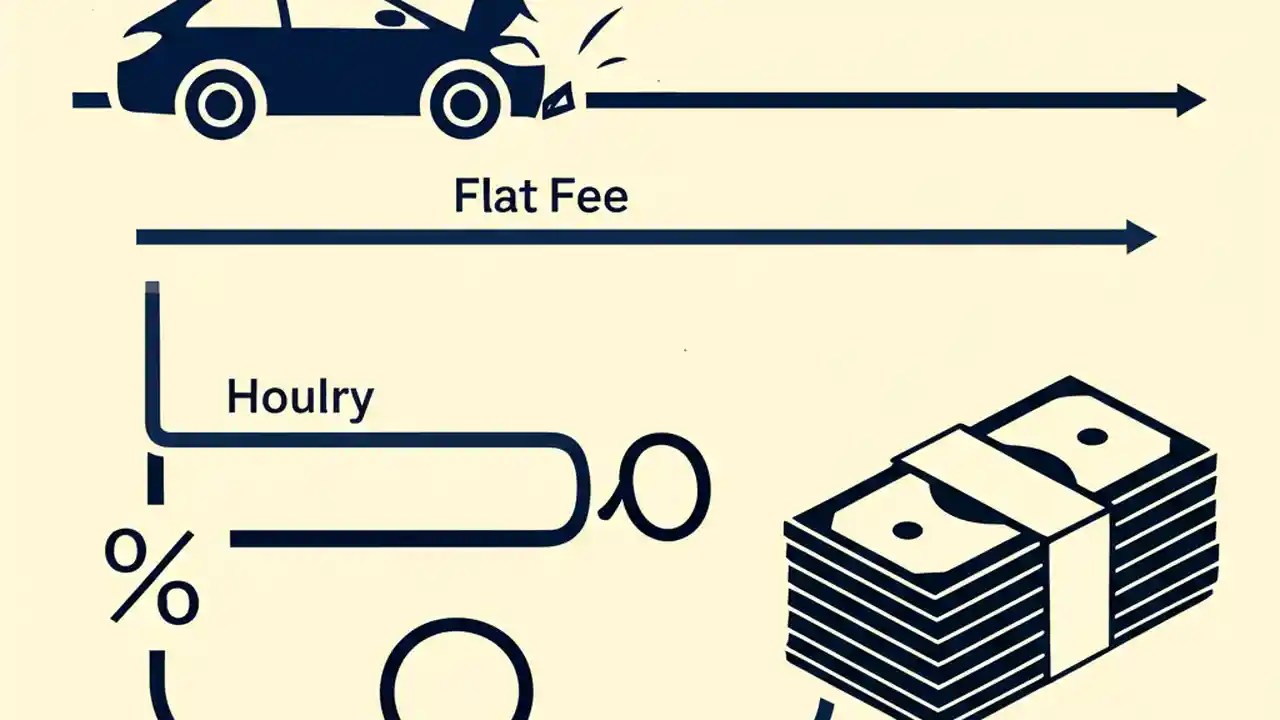 Flat Fee

Houlry

%