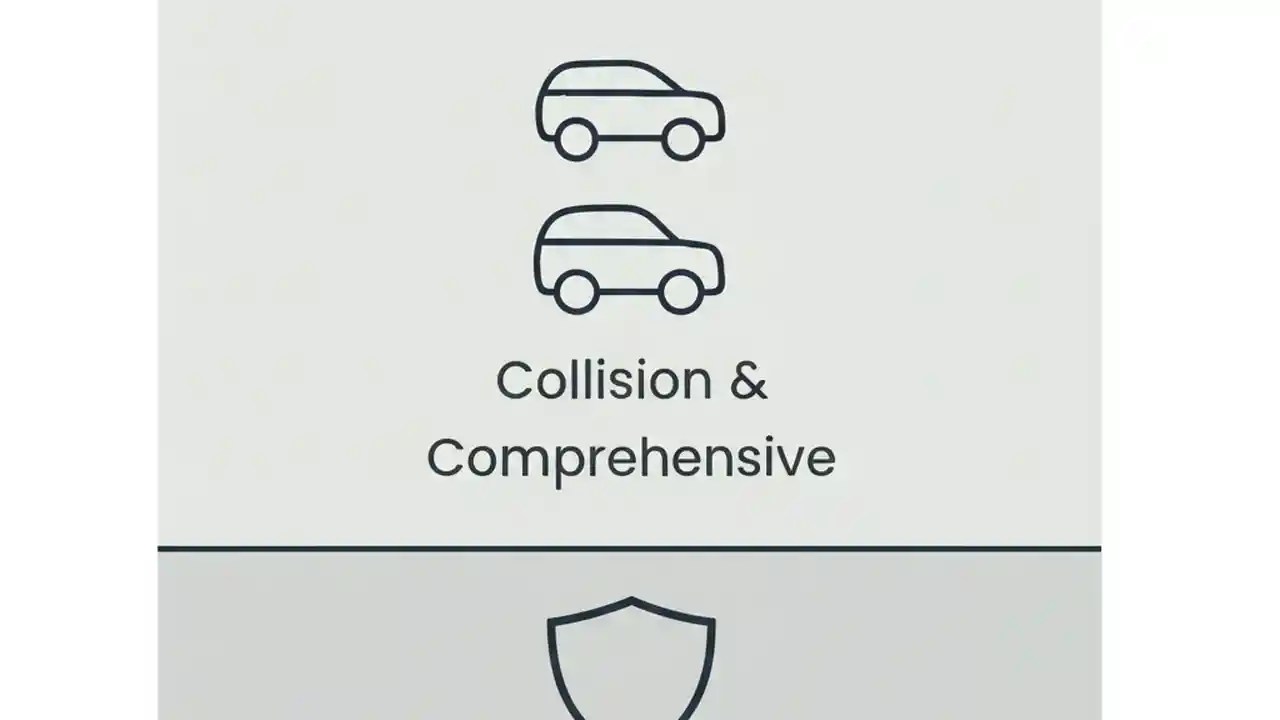 Collision &
Comprehensive