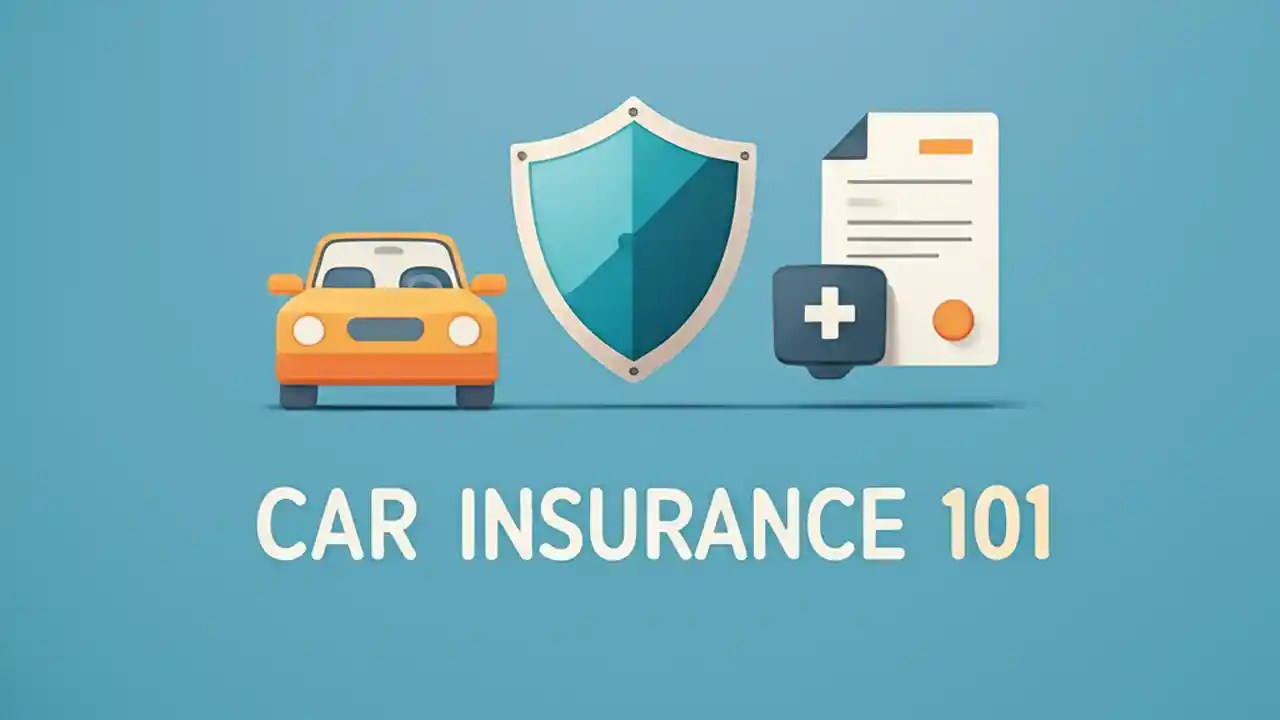 CAR INSURANCE 101