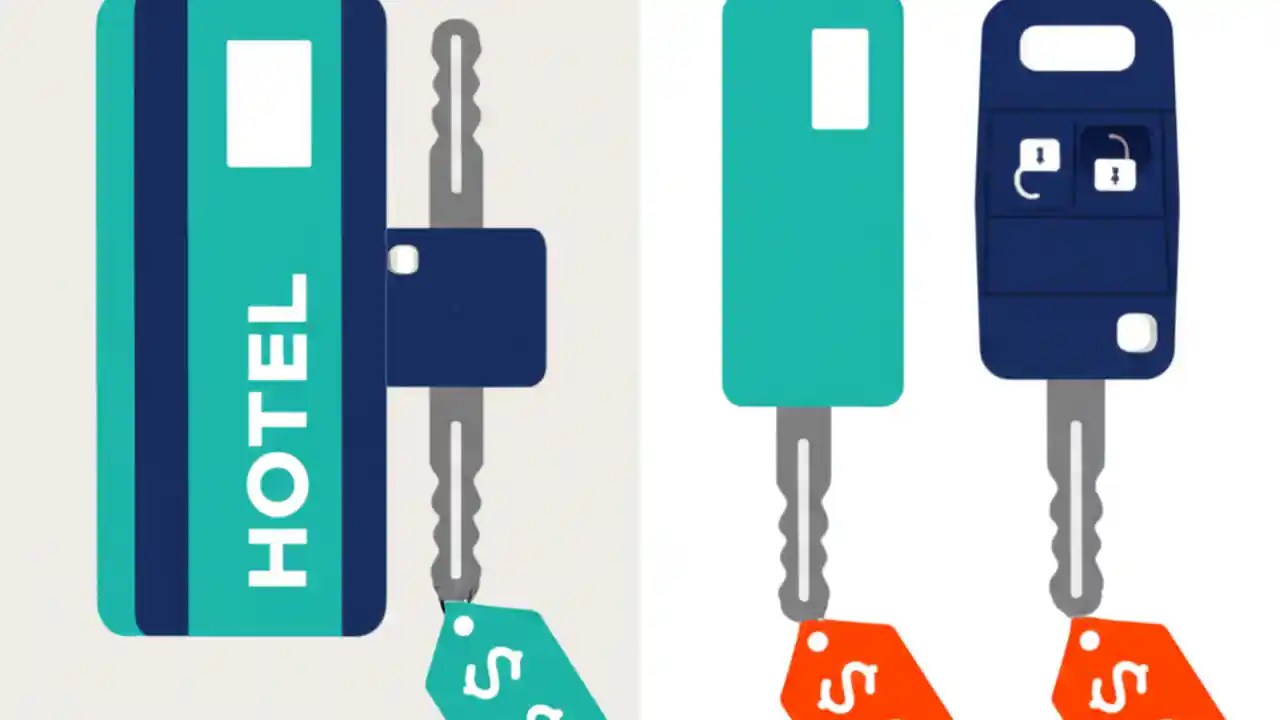 HOTEL

$

$

$