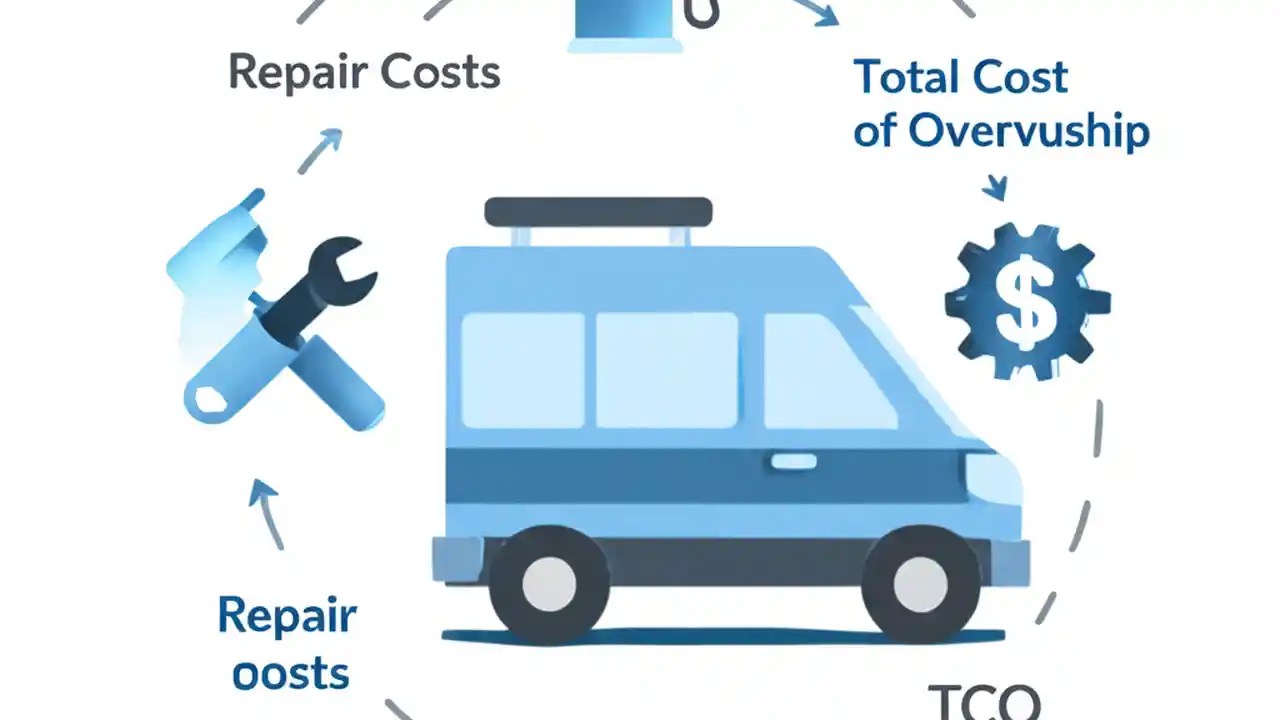 Repair Costs

Total Cost of Overvuship

$

Repair oosts

TCO