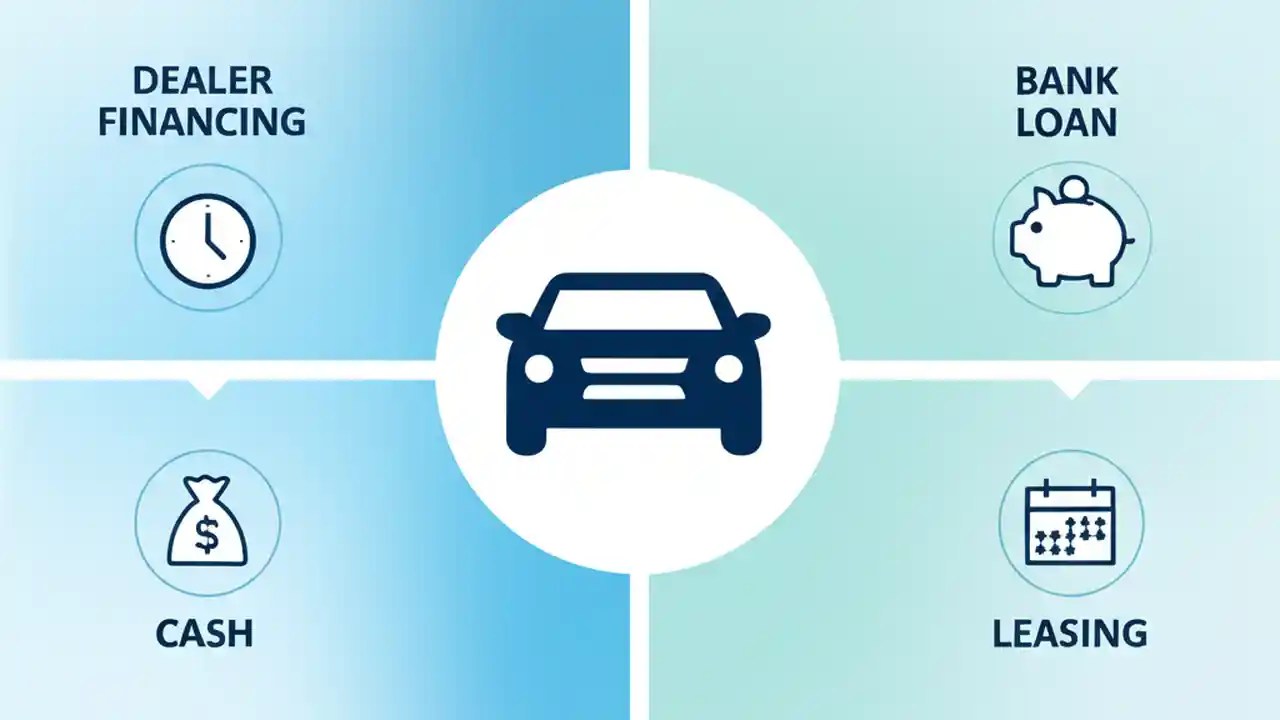 DEALER FINANCING

BANK LOAN

$

CASH

LEASING