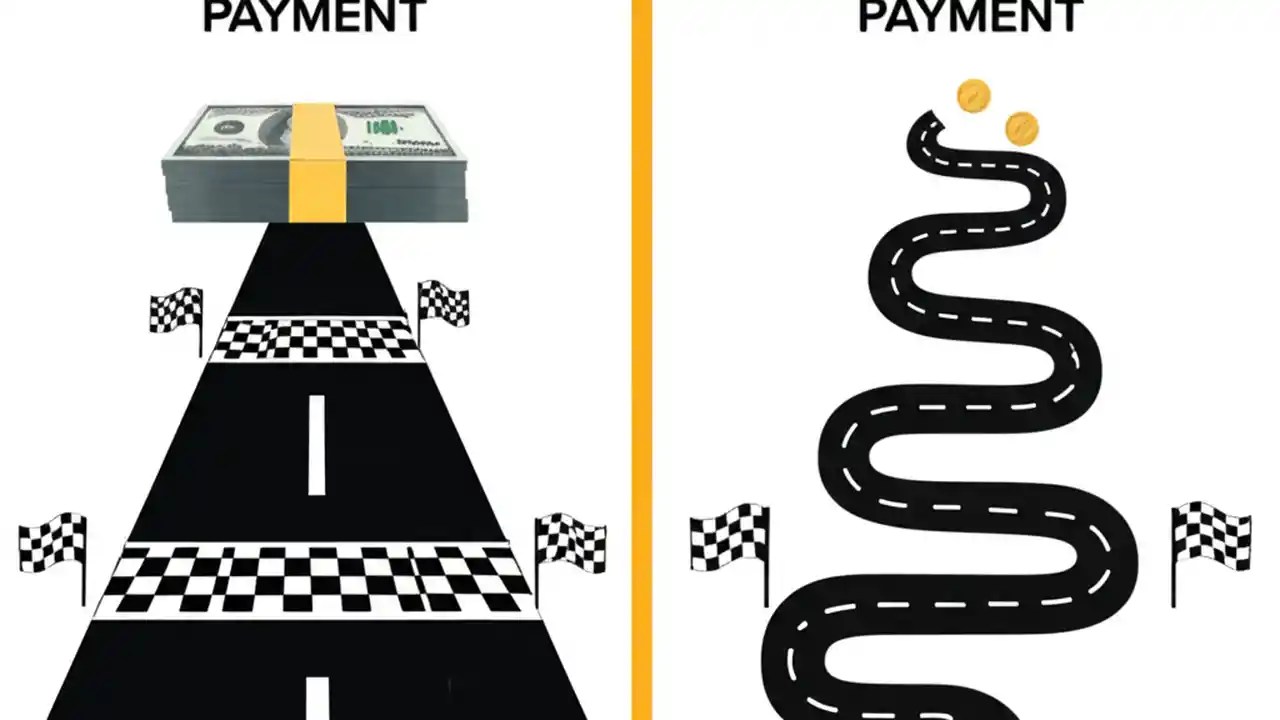 PAYMENT

PAYMENT