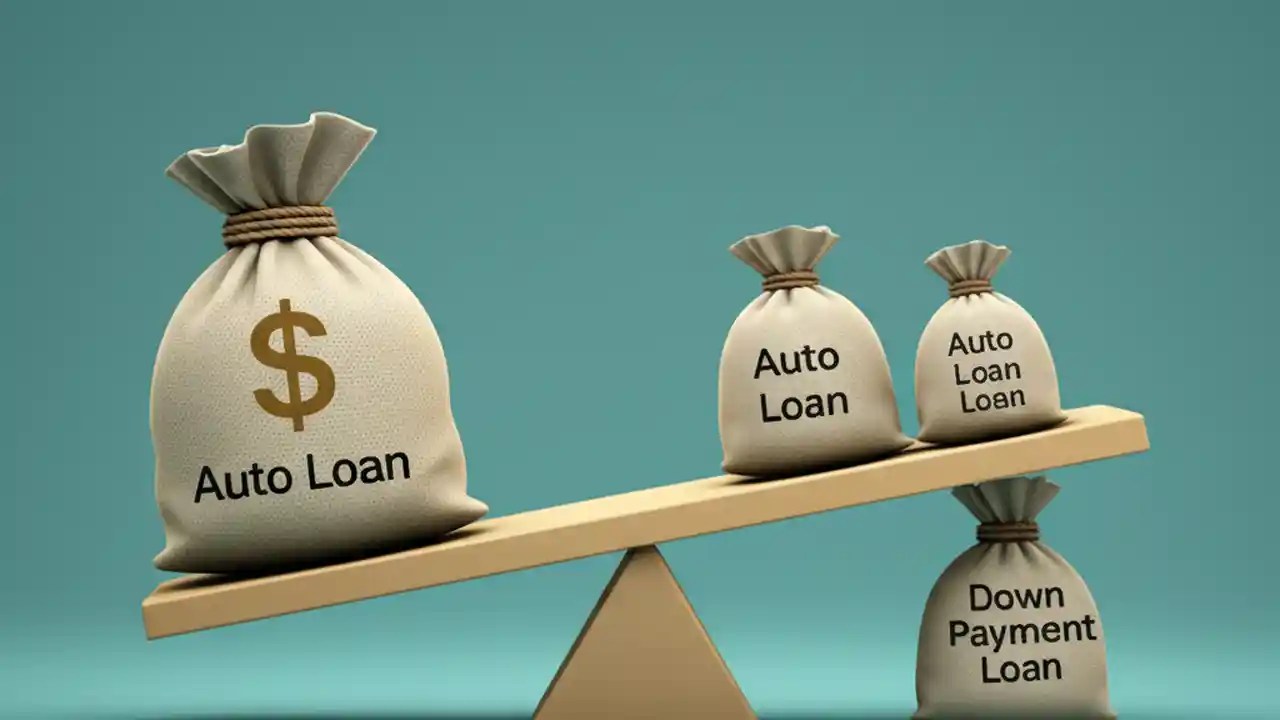 $

Auto Loan

Auto Loan

Auto Loan Loan

Down Payment Loan