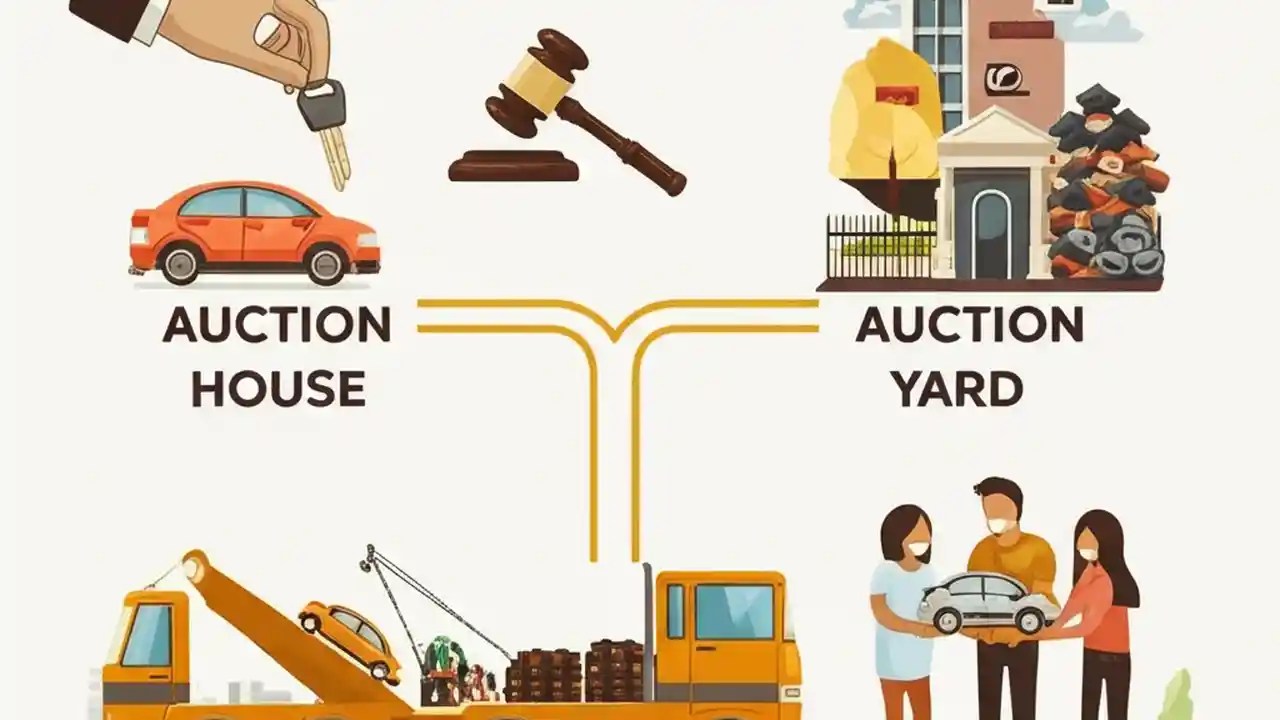 AUCTION HOUSE

AUCTION YARD