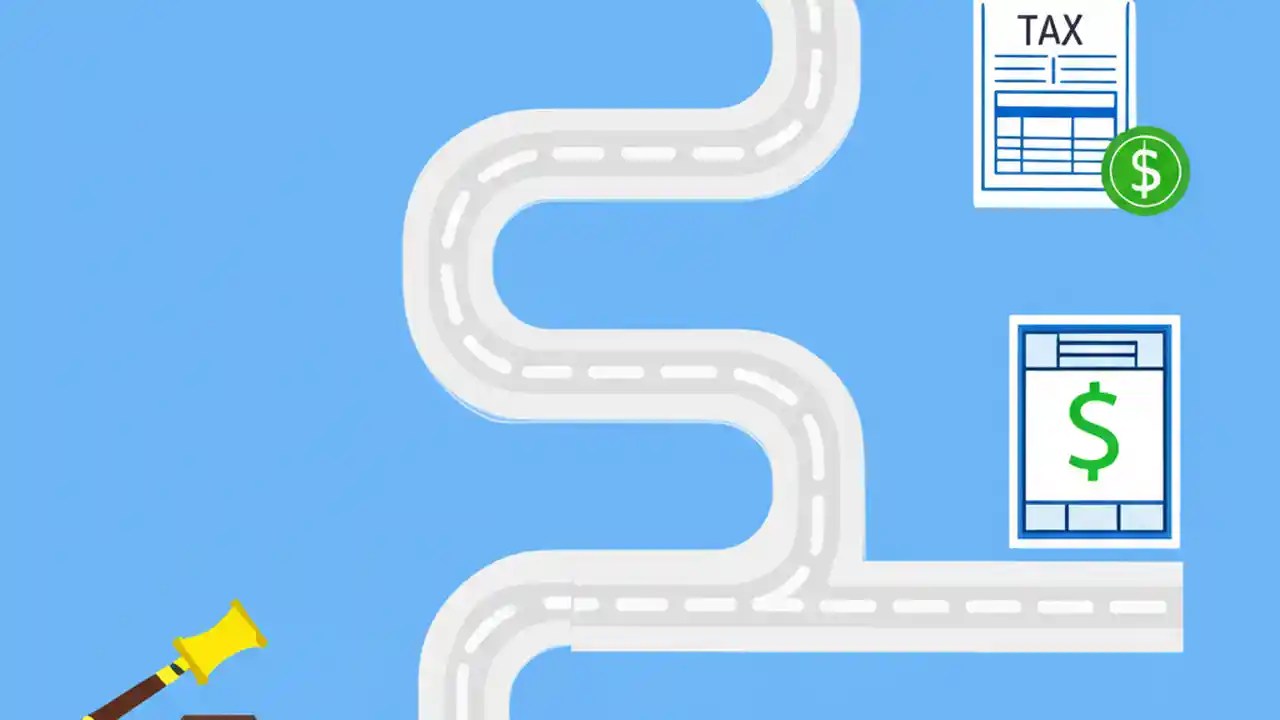 TAX
$
$