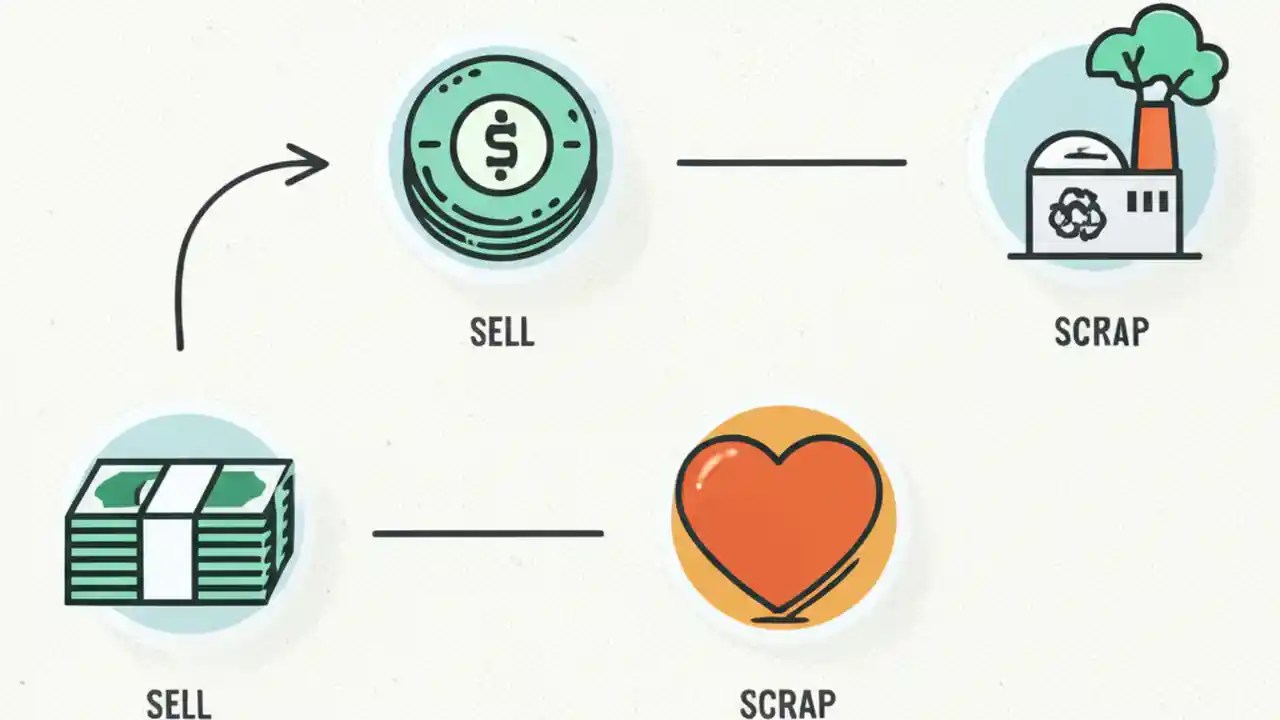 $

SELL

SCRAP

SELL

SCRAP