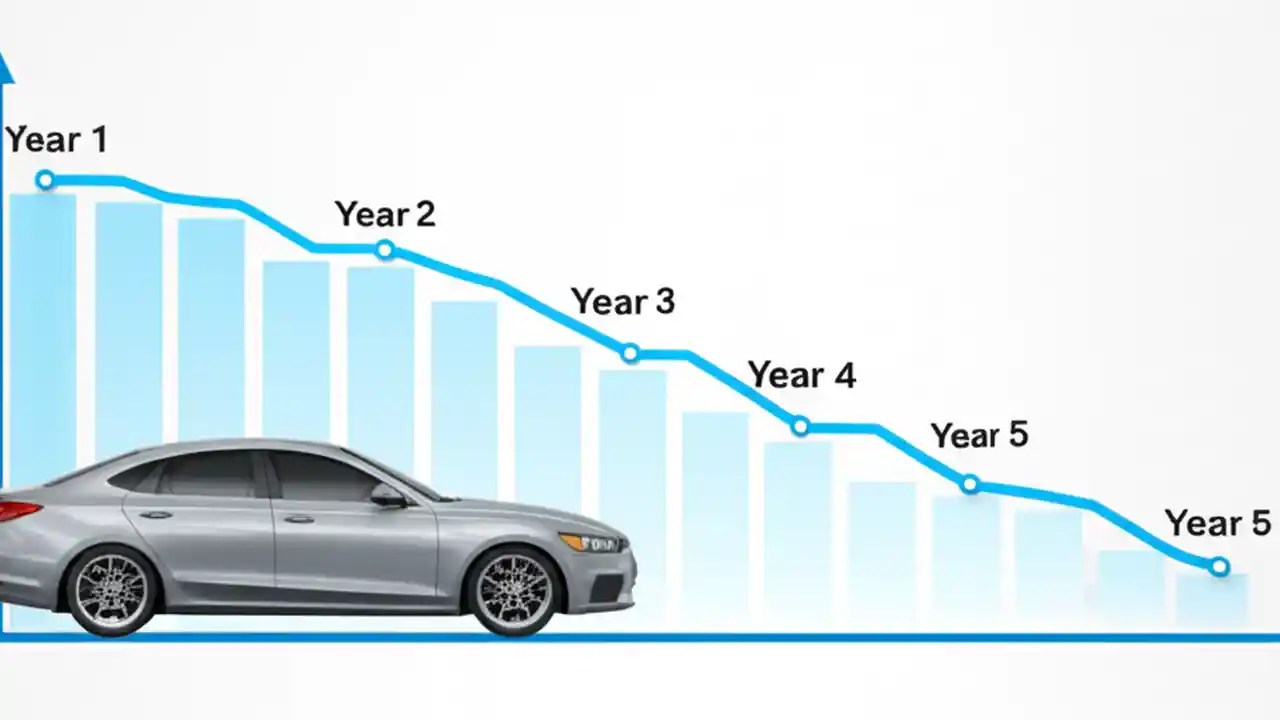 Year 1
Year 2
Year 3
Year 4
Year 5
Year 5