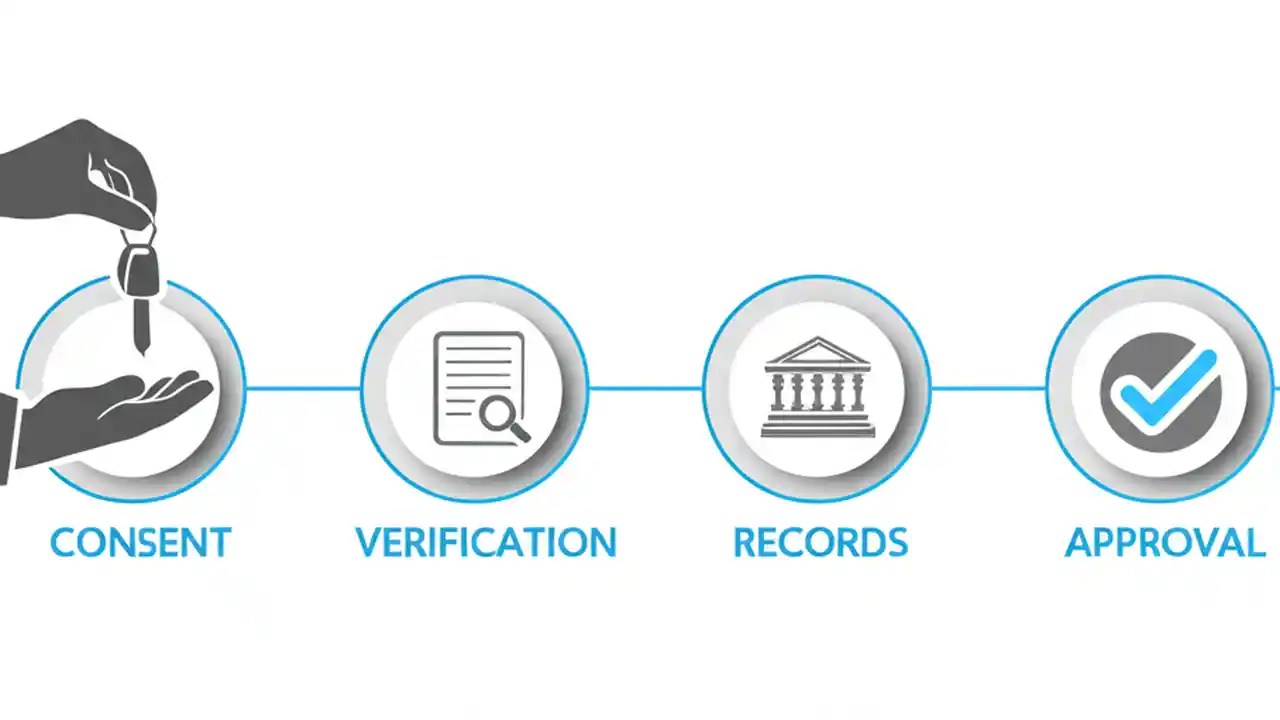 CONSENT

VERIFICATION

RECORDS

APPROVAL