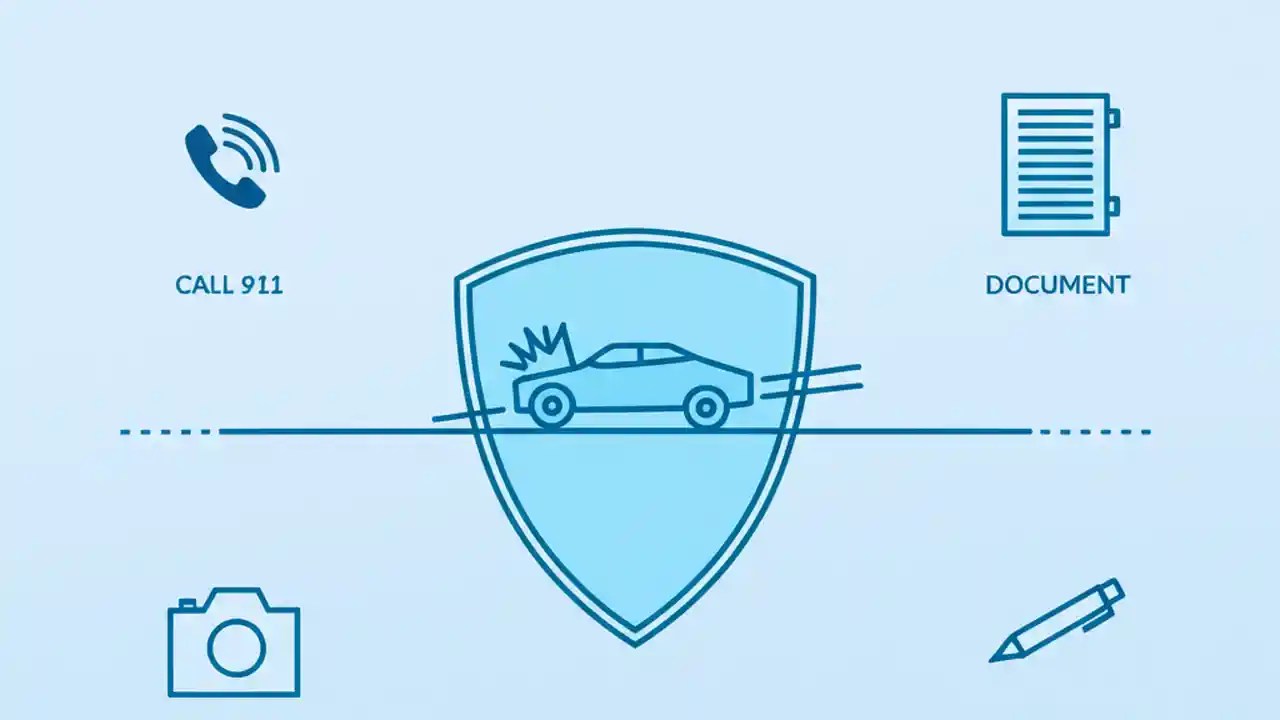 CALL 911

DOCUMENT