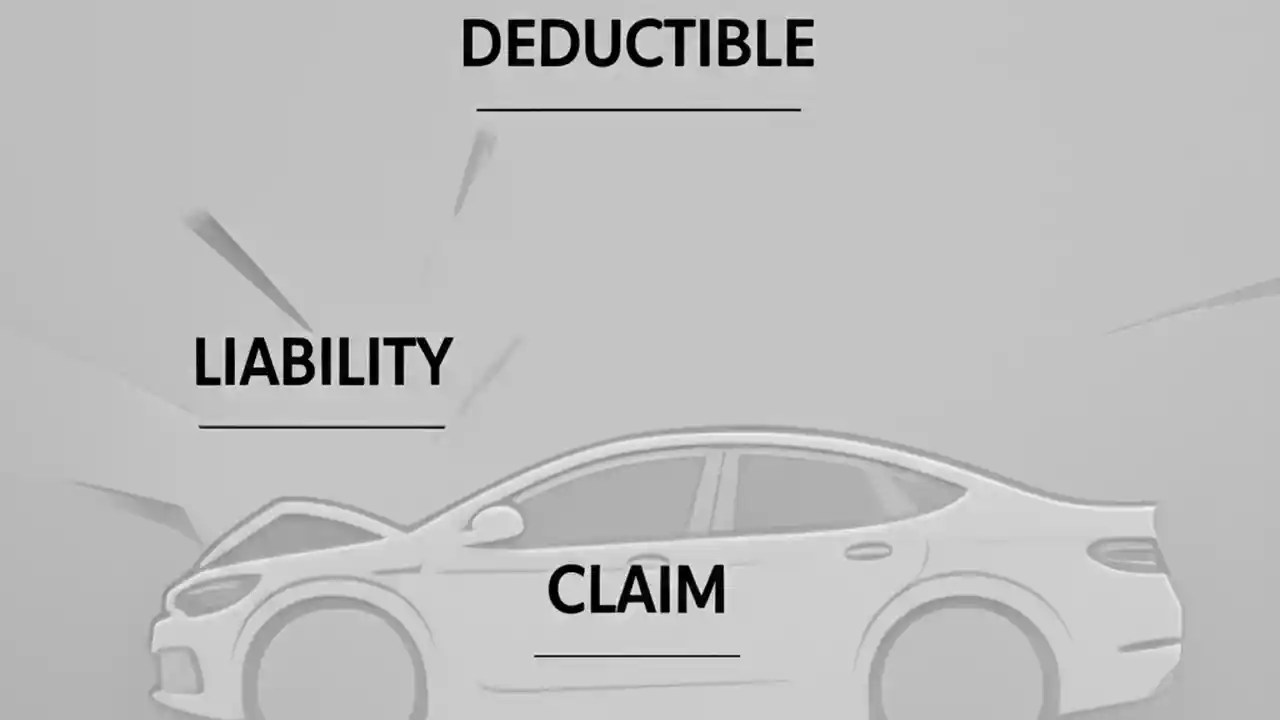 DEDUCTIBLE

LIABILITY

CLAIM