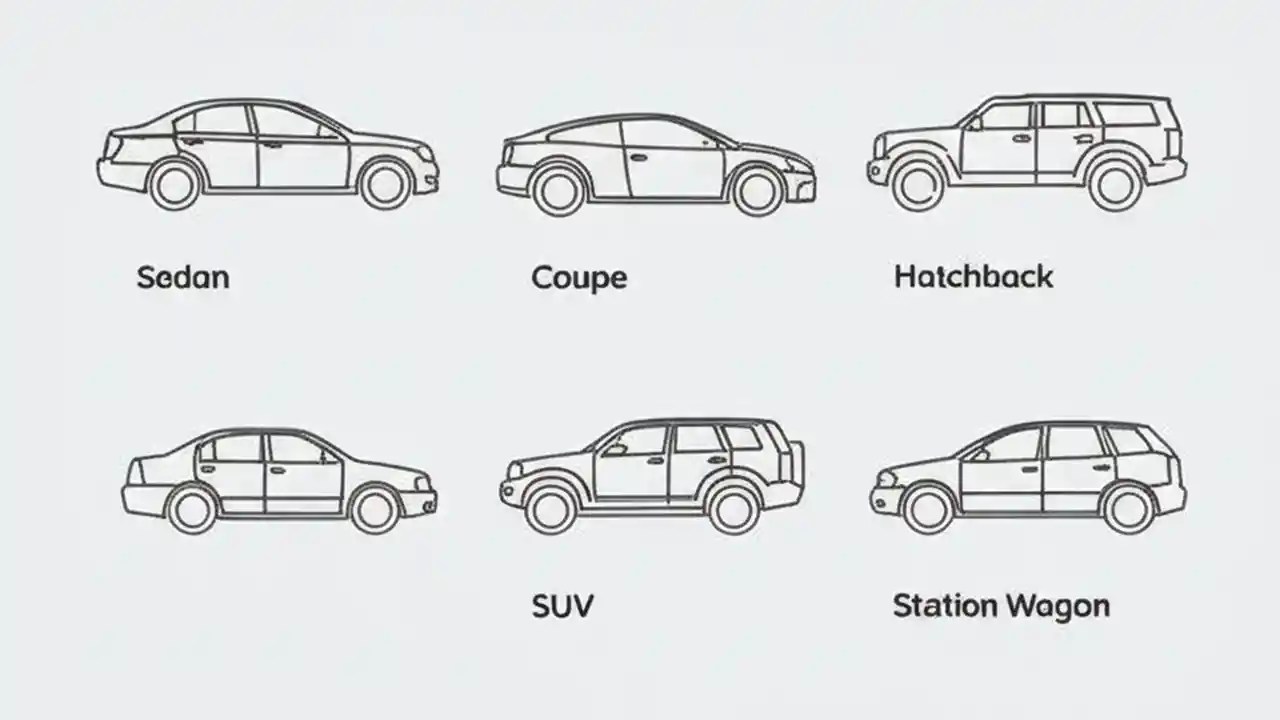 Sedan

Coupe

Hatchback

SUV

Station Wagon