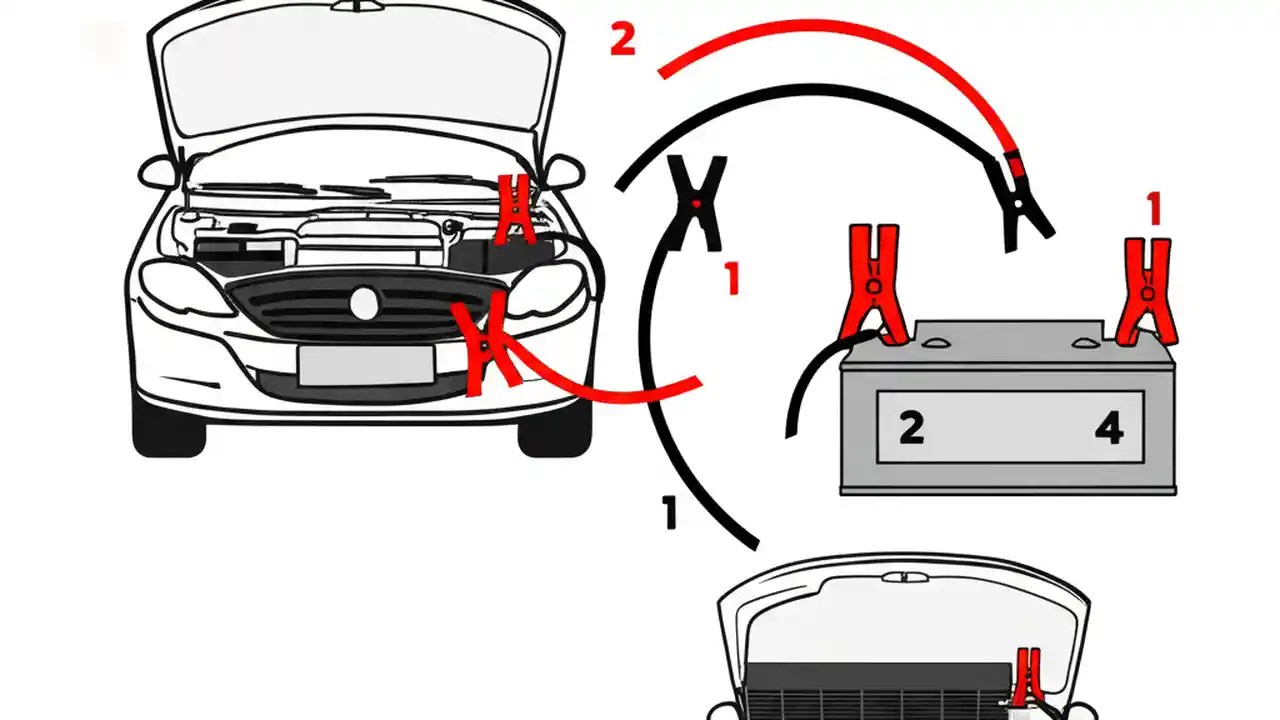 2

1

1

2 4

1