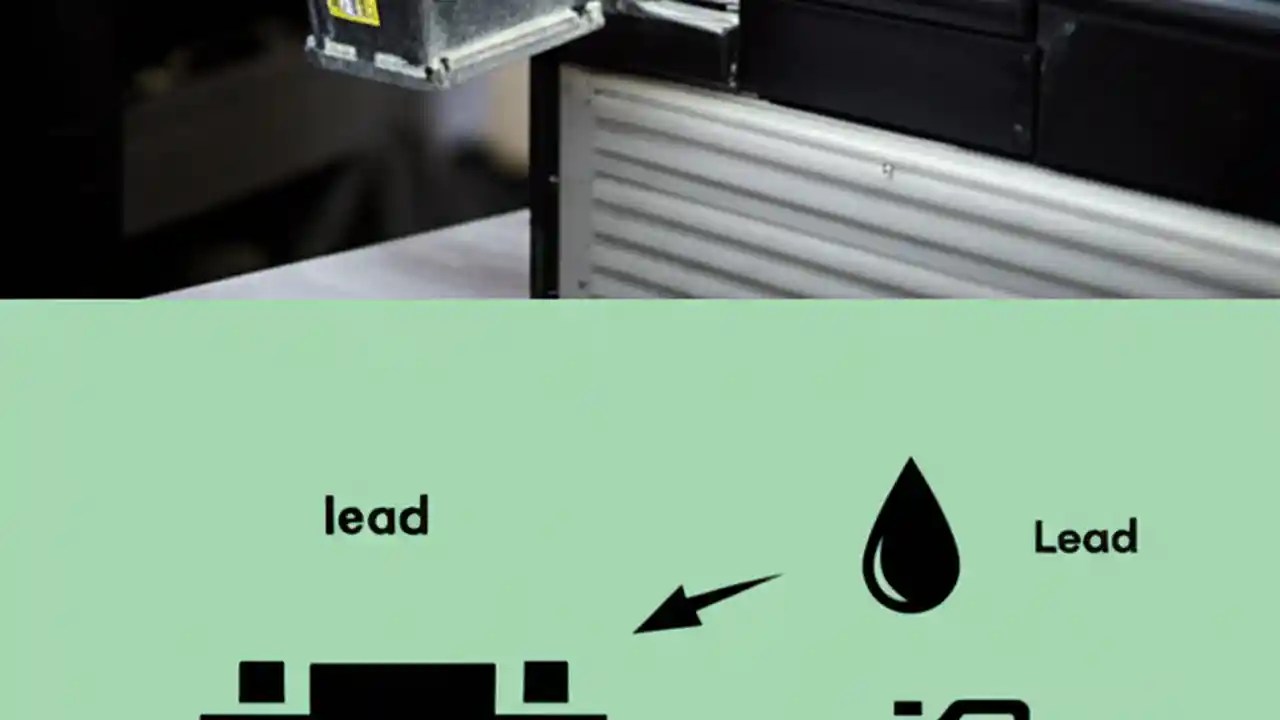 lead

Lead